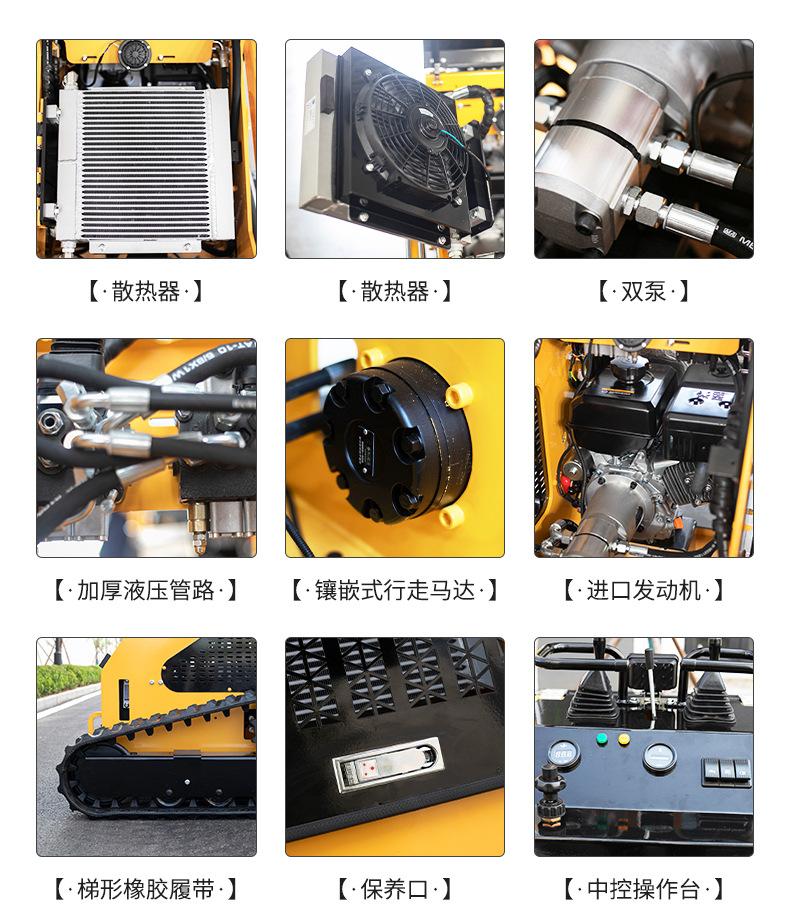 【·散热器·】

【·散热器·】

【·双泵·】

【·加厚液压管路·】

【·镶嵌式行走马达·】

【·进口发动机·】

【·梯形橡胶履带·】

【·保养口·】

【·中控操作台·】