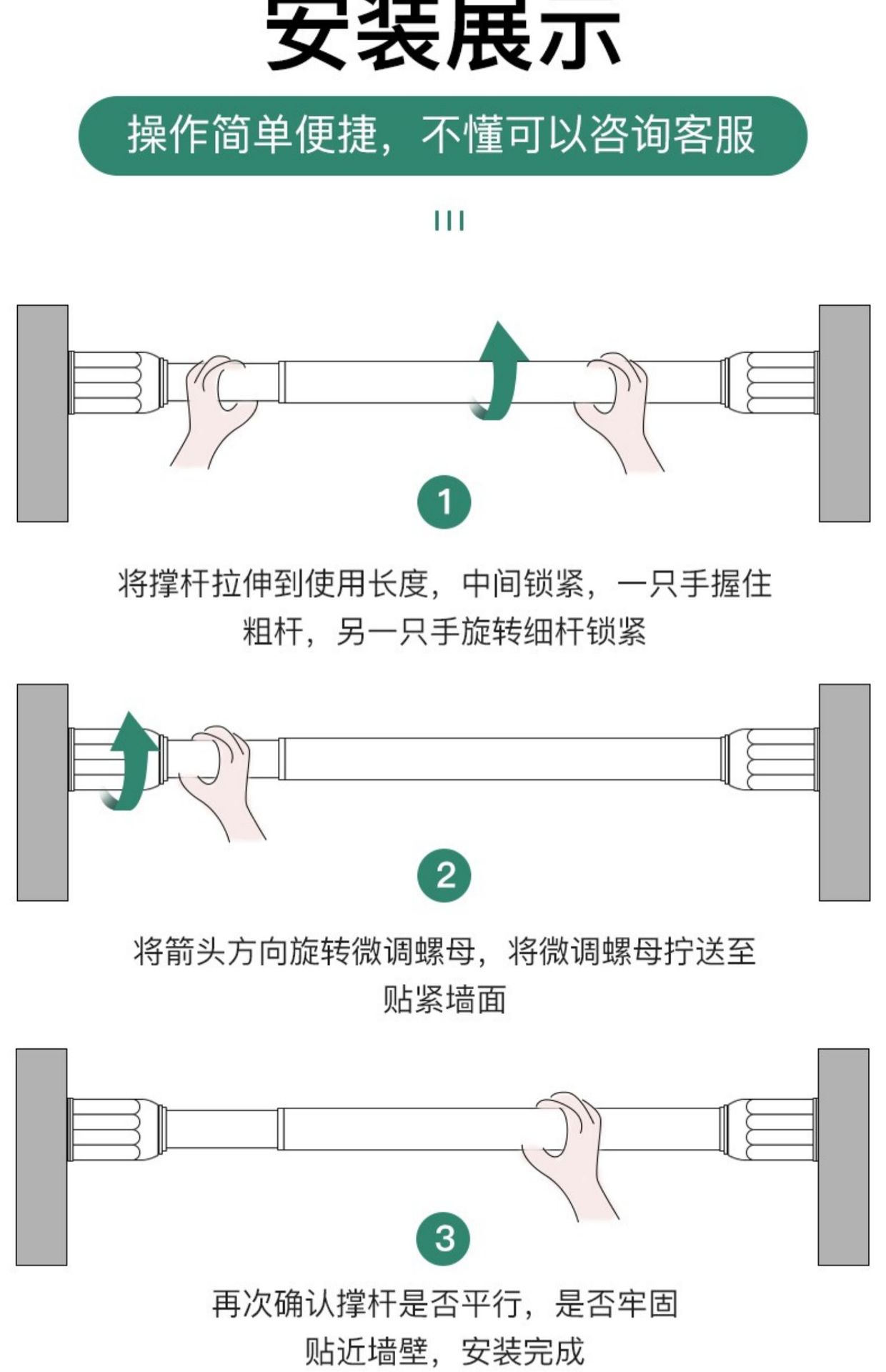 安装展示

操作简单便捷，不懂可以咨询客服

1

将撑杆拉伸到使用长度，中间锁紧，一只手握住粗杆，另一只手旋转细杆锁紧

2

将箭头方向旋转微调螺母，将微调螺母拧送至贴紧墙面

3

再次确认撑杆是否平行，是否牢固贴近墙壁，安装完成