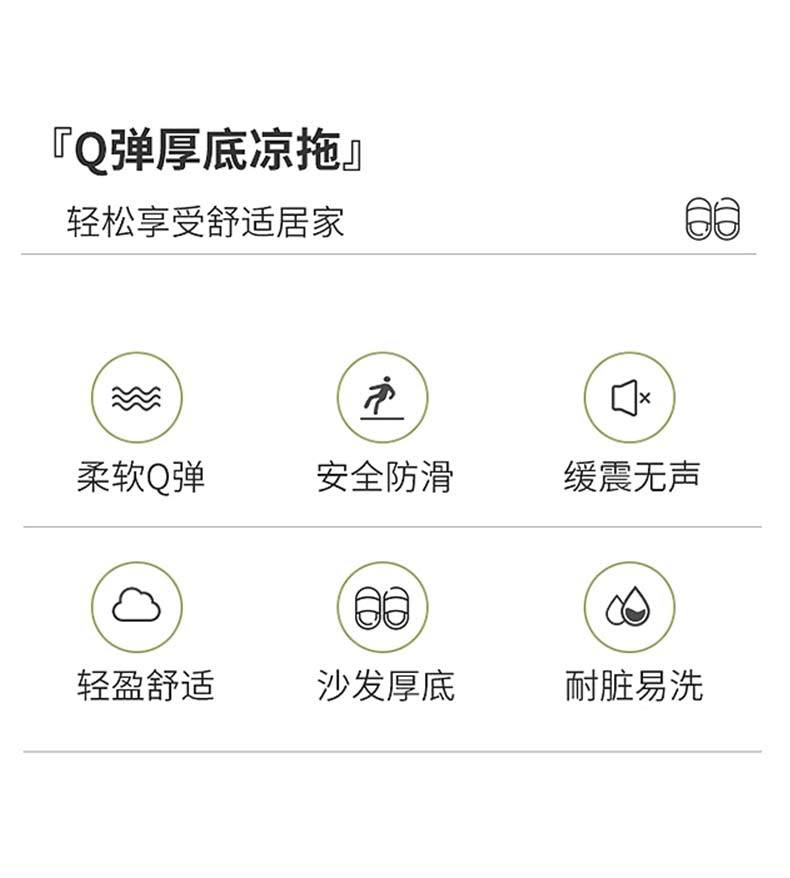 『Q弹厚底凉拖』

轻松享受舒适居家

柔软Q弹

安全防滑

缓震无声

轻盈舒适

沙发厚底

耐脏易洗