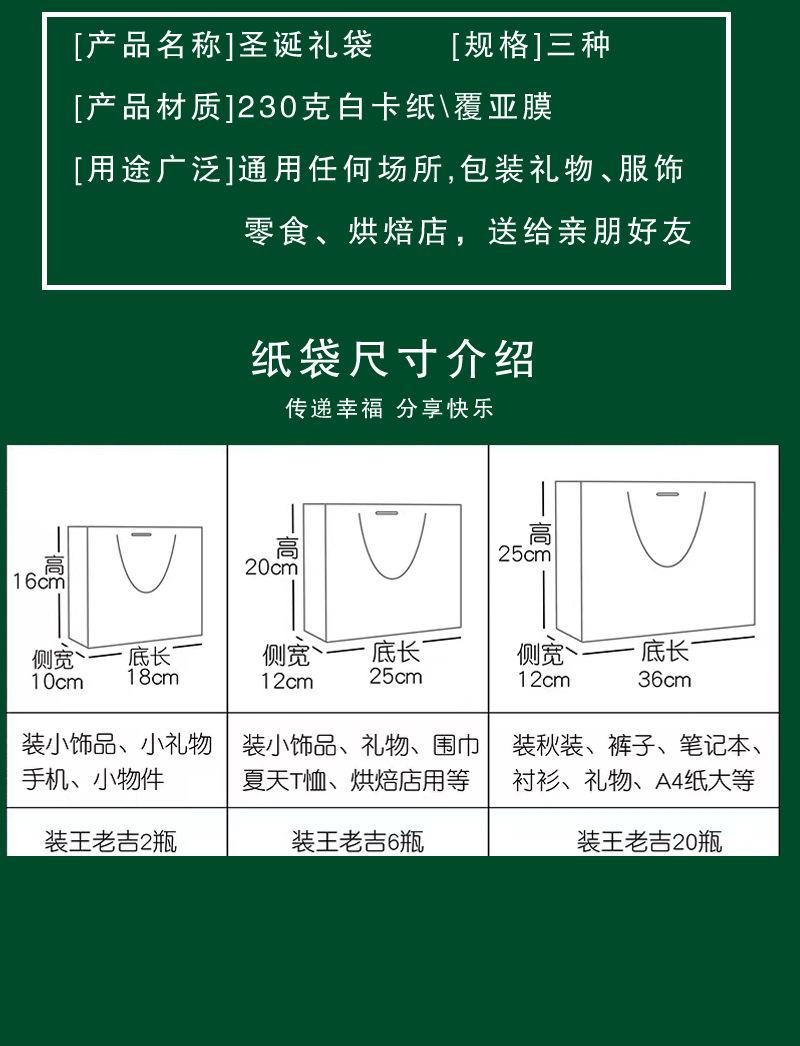 [产品名称]圣诞礼袋　　[规格]三种

[产品材质]230克白卡纸\覆亚膜

[用途广泛]通用任何场所,包装礼物、服饰

零食、烘焙店，送给亲朋好友

纸袋尺寸介绍

传递幸福 分享快乐

| 高 16cm 侧宽 10cm 底长 18cm | 高 20cm 侧宽 12cm 底长 25cm | 高 25cm 侧宽 12cm 底长 36cm |
|---|---|---|
| 装小饰品、小礼物 手机、小物件 | 装小饰品、礼物、围巾 夏天T恤、烘焙店用等 | 装秋装、裤子、笔记本、衬衫、礼物、A4纸大等 |
| 装王老吉2瓶 | 装王老吉6瓶 | 装王老吉20瓶 |