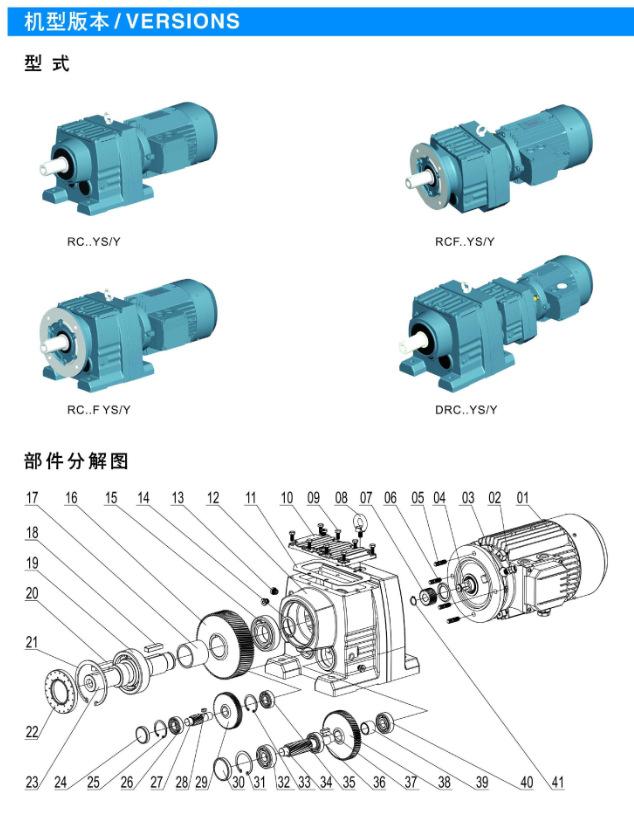 机型版本 / VERSIONS

型 式

RC..YS/Y

RCF..YS/Y

RC..F YS/Y

DRC..YS/Y

部件分解图

17 16 15 14 13 12 11 10 09 08 07 06 05 04 03 02 01

18

19

20

21

22

23 24 25 26 27 28 29 30 31 32 33 34 35 36 37 38 39 40 41