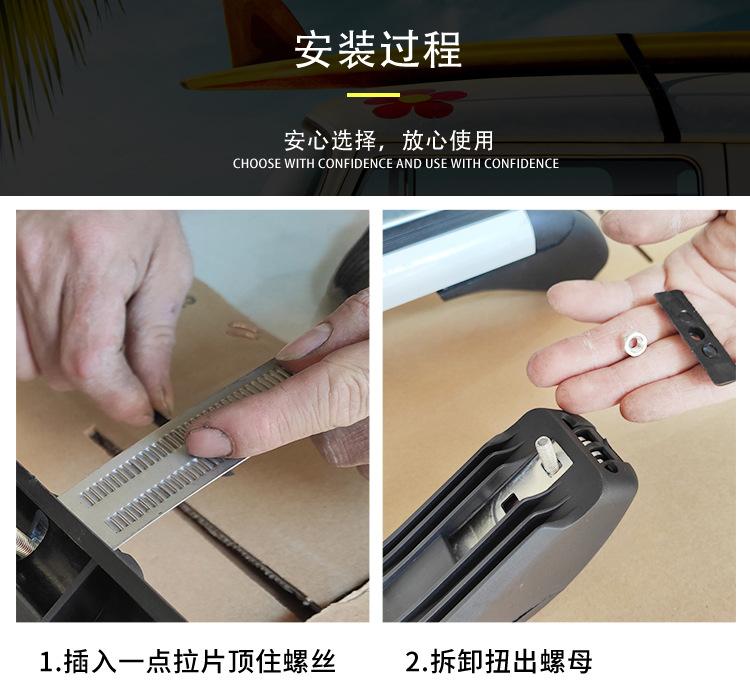 安装过程

安心选择，放心使用
CHOOSE WITH CONFIDENCE AND USE WITH CONFIDENCE

1.插入一点拉片顶住螺丝

2.拆卸扭出螺母