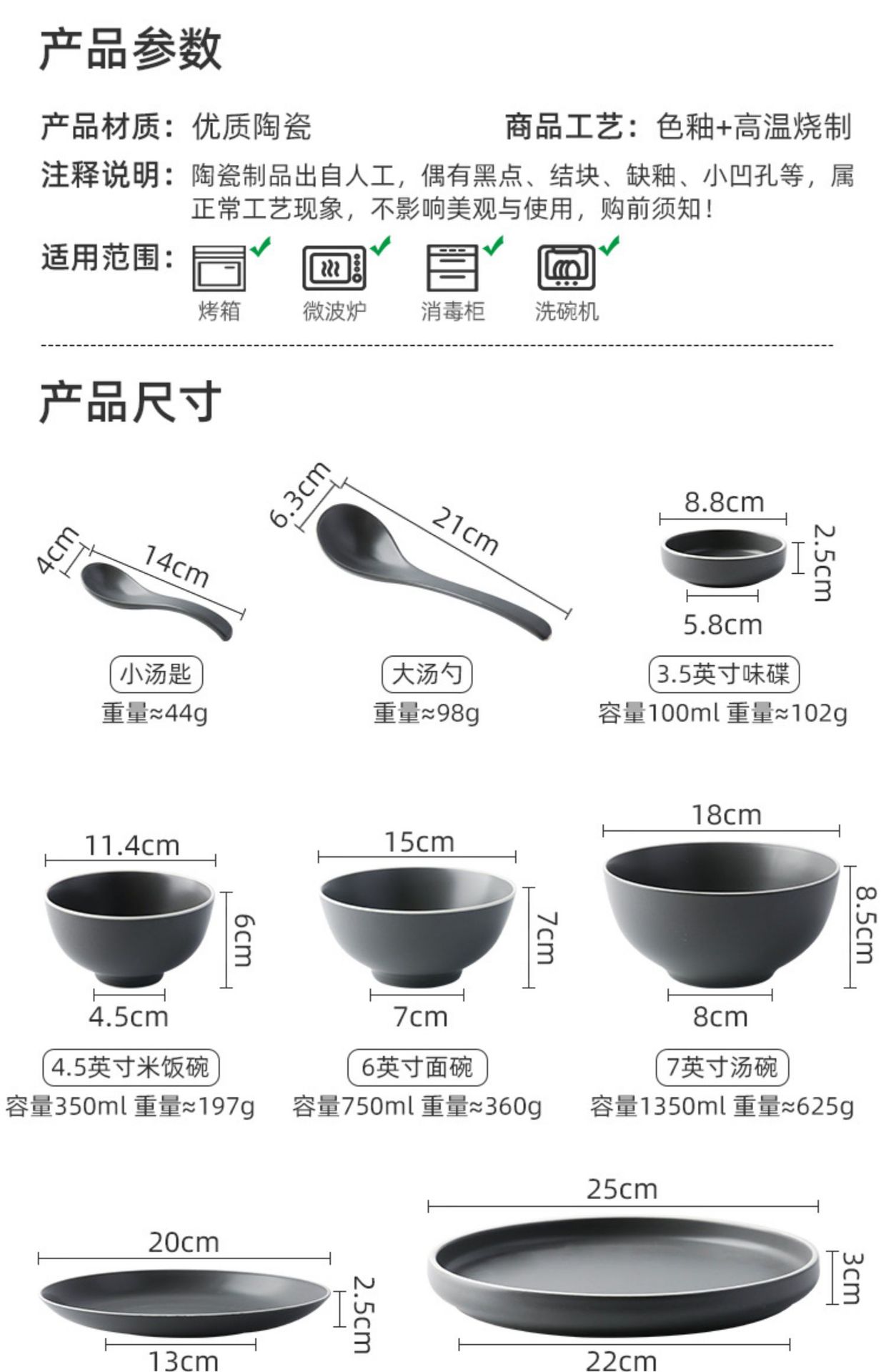 产品参数

产品材质：优质陶瓷

商品工艺：色釉+高温烧制

注释说明：陶瓷制品出自人工，偶有黑点、结块、缺釉、小凹孔等，属正常工艺现象，不影响美观与使用，购前须知！

适用范围：

烤箱 微波炉 消毒柜 洗碗机

产品尺寸

4cm 14cm

小汤匙
重量≈44g

6.3cm 21cm

大汤勺
重量≈98g

8.8cm 2.5cm 5.8cm

3.5英寸味碟
容量100ml 重量≈102g

11.4cm 6cm 4.5cm

4.5英寸米饭碗
容量350ml 重量≈197g

15cm 7cm 7cm

6英寸面碗
容量750ml 重量≈360g

18cm 8.5cm 8cm

7英寸汤碗
容量1350ml 重量≈625g

20cm 2.5cm 13cm

25cm 3cm 22cm