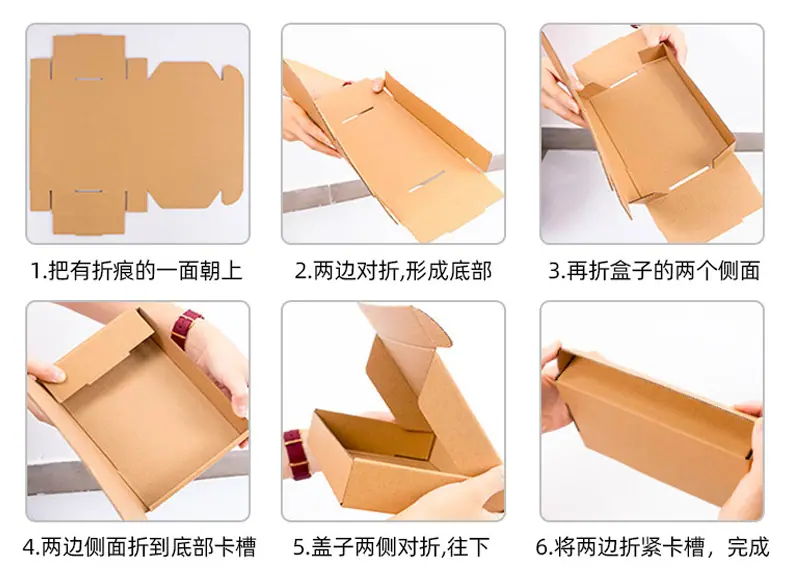 1.把有折痕的一面朝上

2.两边对折,形成底部

3.再折盒子的两个侧面

4.两边侧面折到底部卡槽

5.盖子两侧对折,往下

6.将两边折紧卡槽，完成