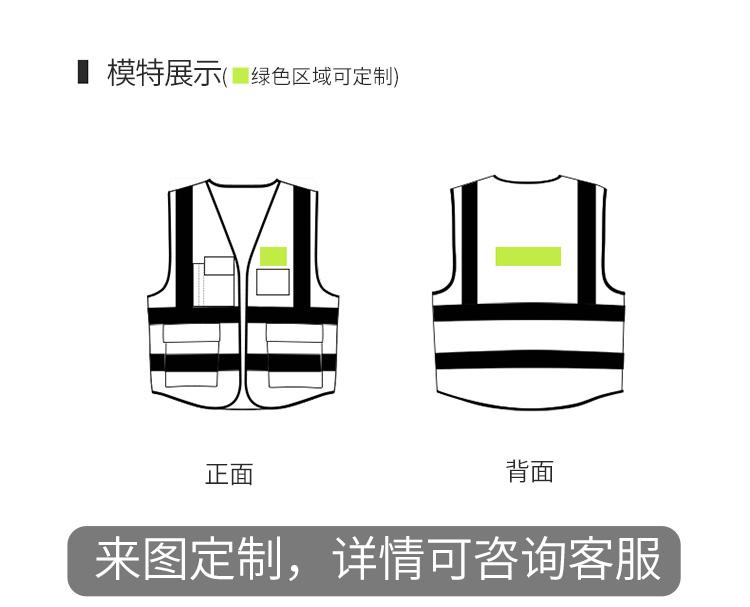 模特展示(绿色区域可定制)

正面

背面

来图定制，详情可咨询客服