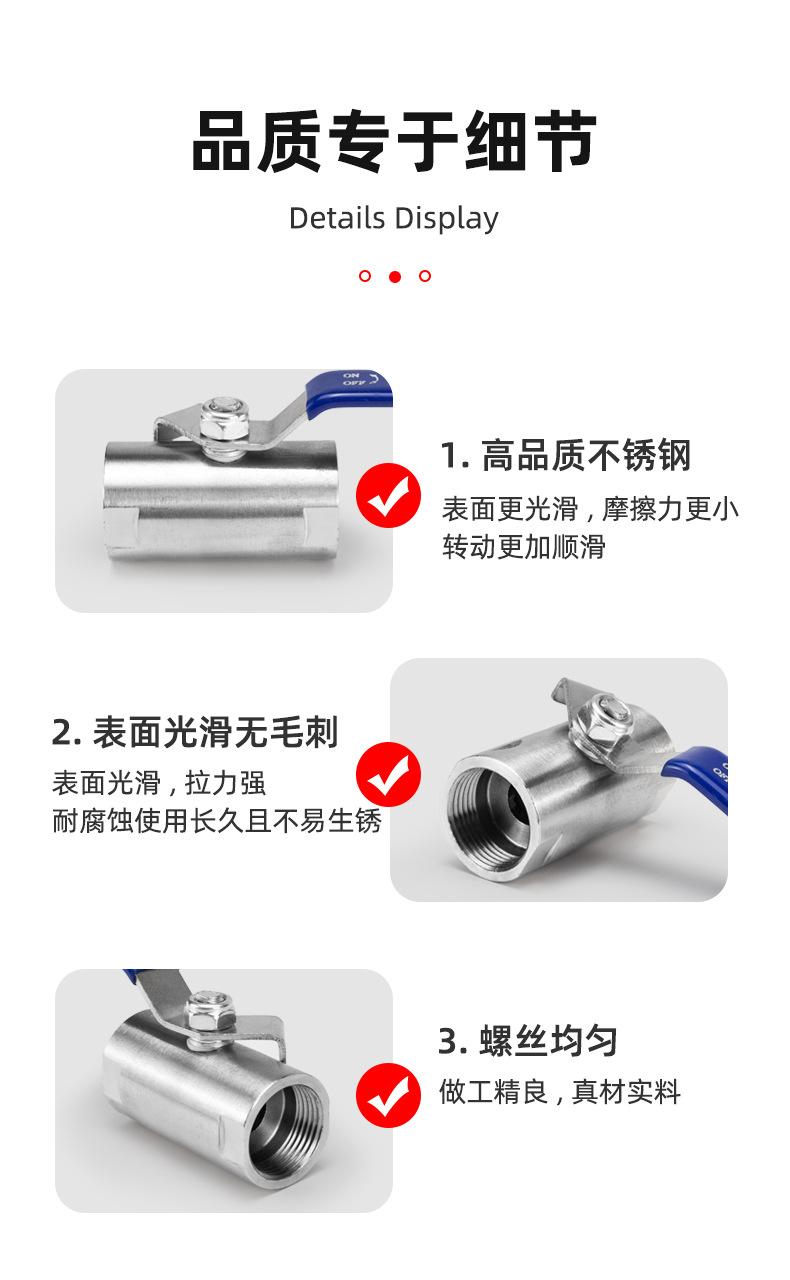 品质专于细节

Details Display

ON OFF

1. 高品质不锈钢

表面更光滑，摩擦力更小
转动更加顺滑

2. 表面光滑无毛刺

表面光滑，拉力强
耐腐蚀使用长久且不易生锈

3. 螺丝均匀

做工精良，真材实料