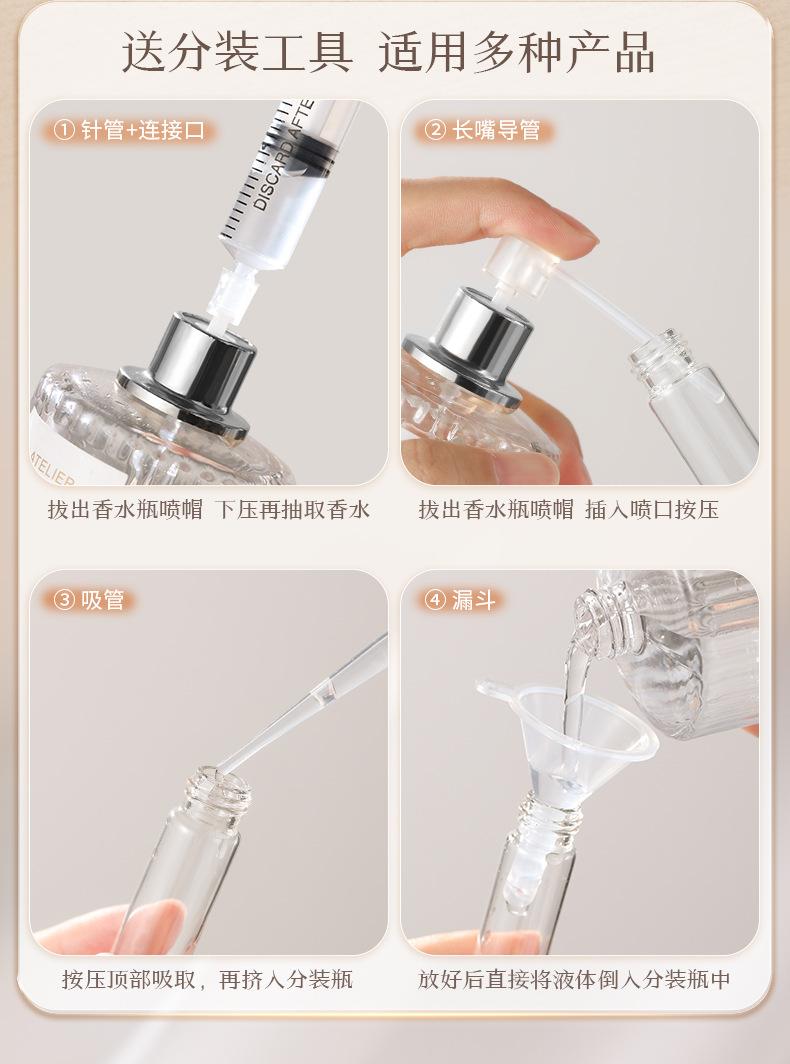 送分装工具 适用多种产品

① 针管+连接口

DISCARD AFTE

ATELIER

拔出香水瓶喷帽 下压再抽取香水

② 长嘴导管

拔出香水瓶喷帽 插入喷口按压

③ 吸管

按压顶部吸取，再挤入分装瓶

④ 漏斗

放好后直接将液体倒入分装瓶中