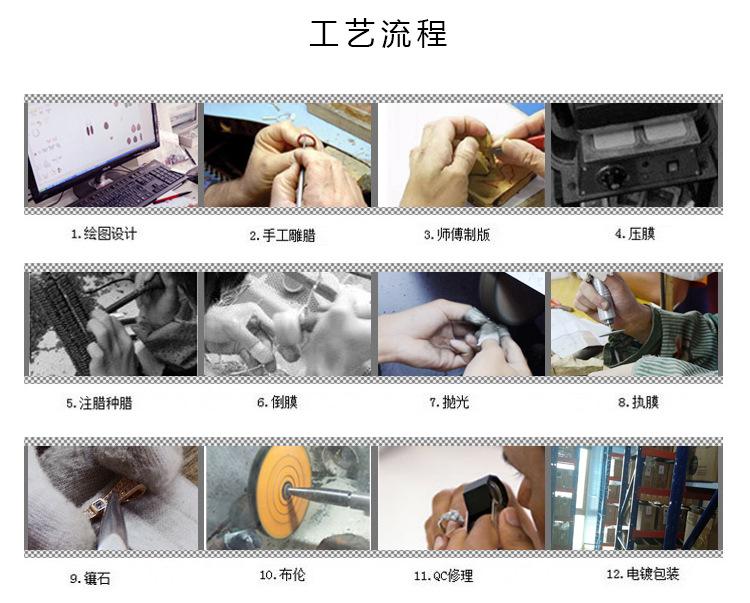 工艺流程

1.绘图设计

2.手工雕腊

3.师傅制版

4.压膜

5.注腊种腊

6.倒膜

7.抛光

8.执膜

9.镶石

10.布伦

11.QC修理

12.电镀包装