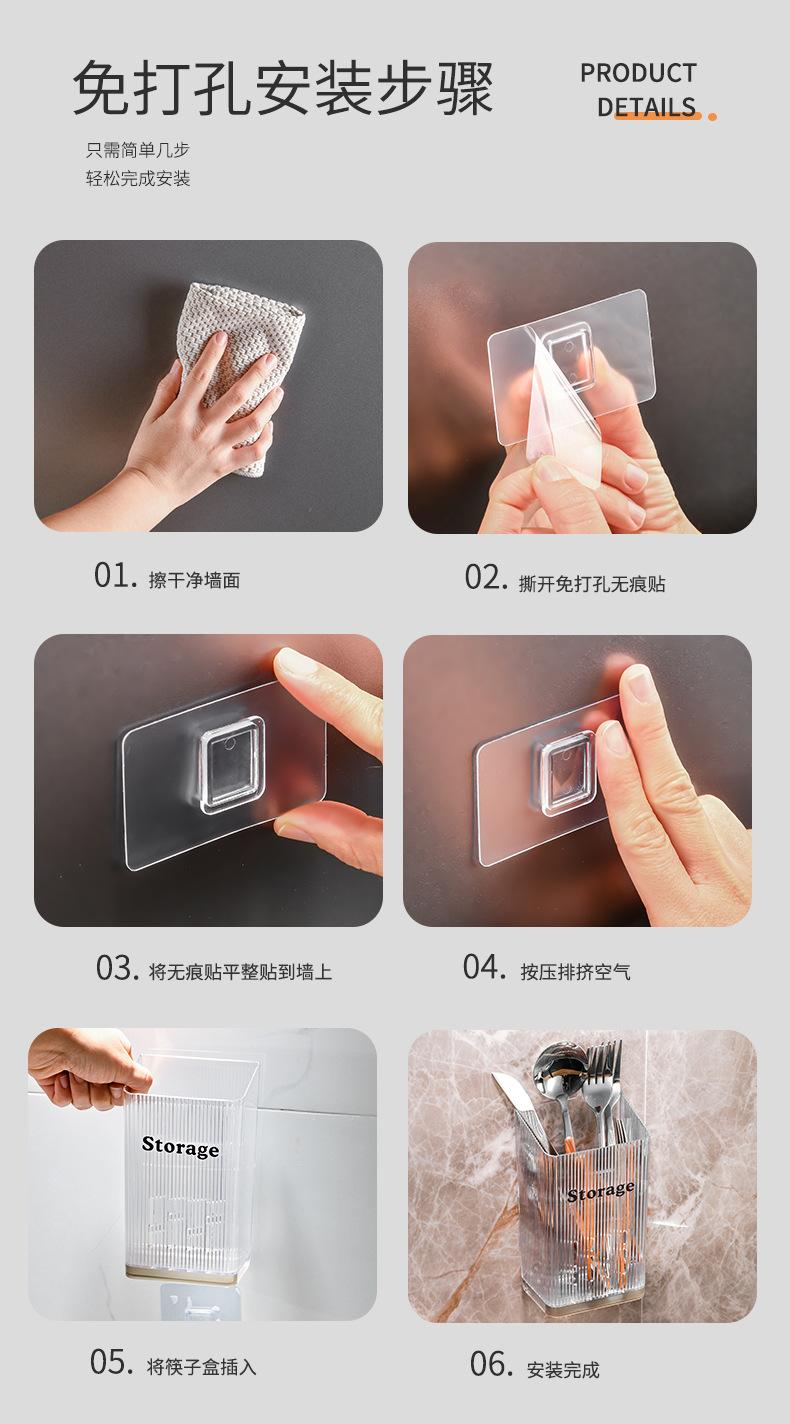 免打孔安装步骤

PRODUCT DETAILS

只需简单几步
轻松完成安装

01. 擦干净墙面

02. 撕开免打孔无痕贴

03. 将无痕贴平整贴到墙上

04. 按压排挤空气

Storage

Storage

05. 将筷子盒插入

06. 安装完成