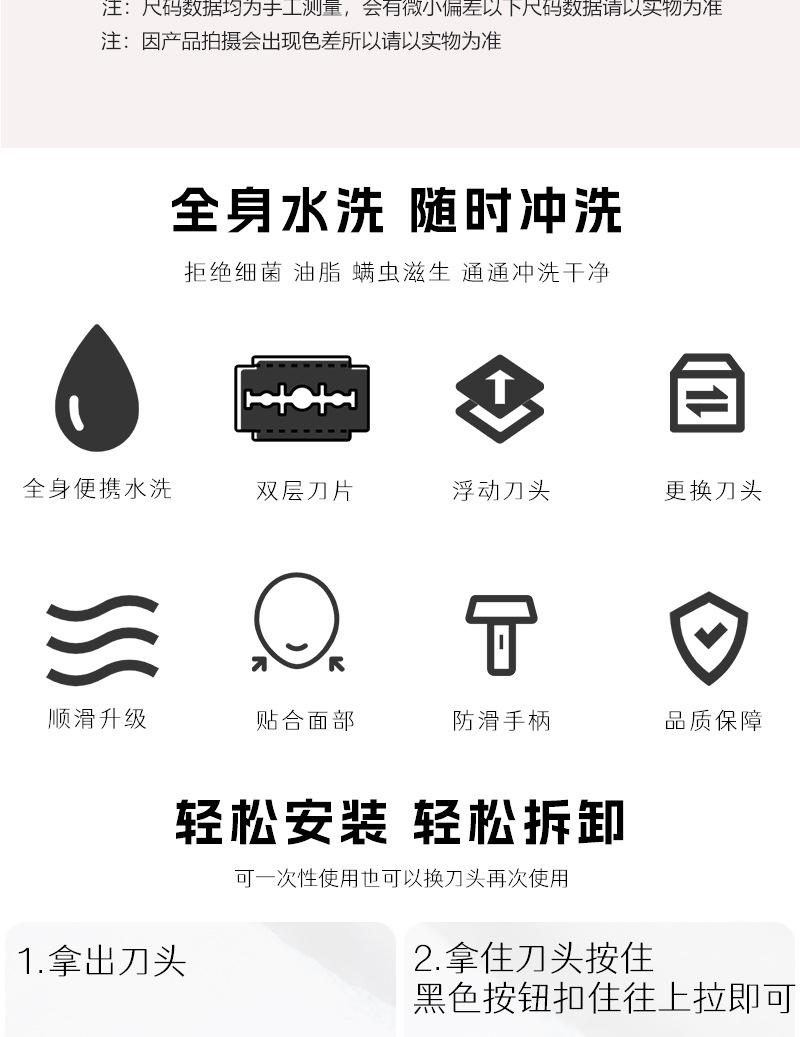 注：尺码数据均为手工测量，会有微小偏差以下尺码数据请以实物为准
注：因产品拍摄会出现色差所以请以实物为准

全身水洗 随时冲洗

拒绝细菌 油脂 螨虫滋生 通通冲洗干净

全身便携水洗

双层刀片

浮动刀头

更换刀头

顺滑升级

贴合面部

防滑手柄

品质保障

轻松安装 轻松拆卸

可一次性使用也可以换刀头再次使用

1.拿出刀头

2.拿住刀头按住
黑色按钮扣住往上拉即可