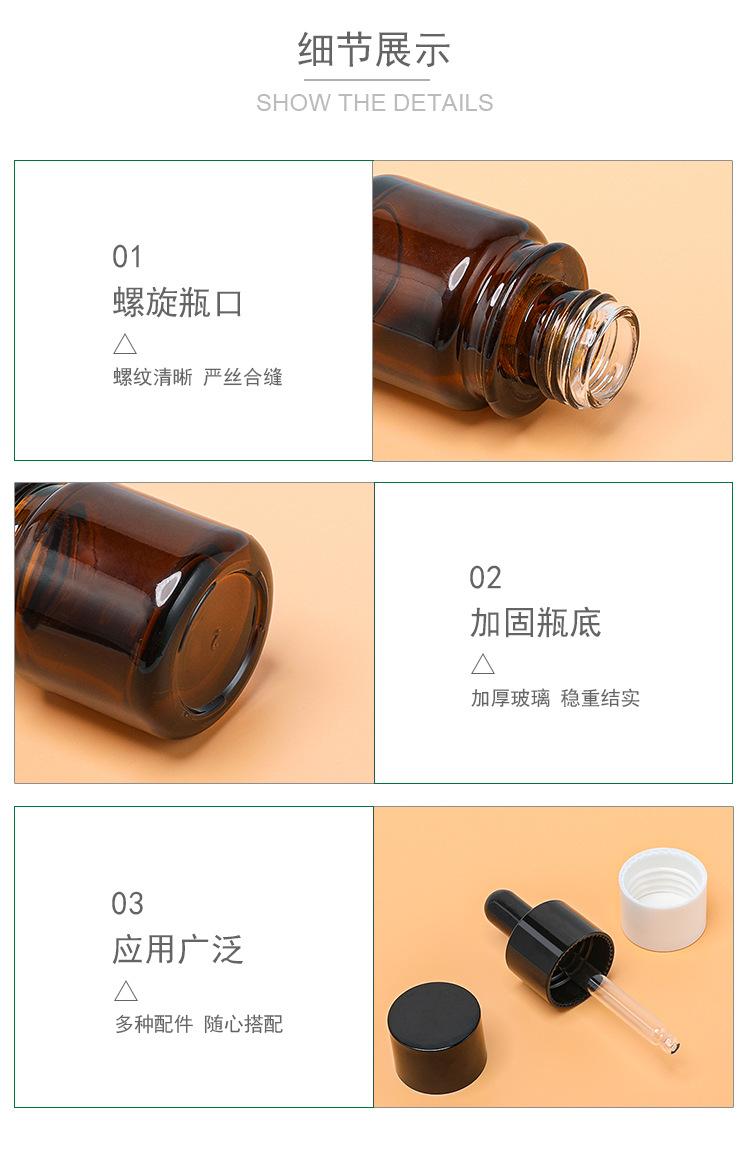 细节展示

SHOW THE DETAILS

01

螺旋瓶口

△

螺纹清晰 严丝合缝

02

加固瓶底

△

加厚玻璃 稳重结实

03

应用广泛

△

多种配件 随心搭配