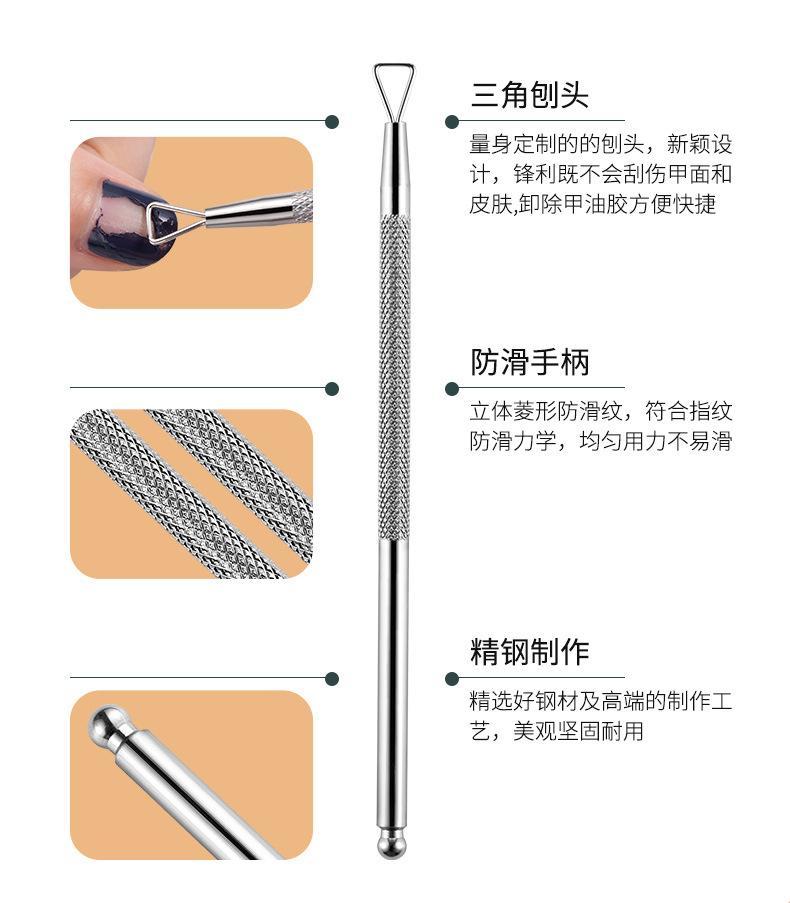 三角刨头

量身定制的的刨头，新颖设计，锋利既不会刮伤甲面和皮肤,卸除甲油胶方便快捷

防滑手柄

立体菱形防滑纹，符合指纹防滑力学，均匀用力不易滑

精钢制作

精选好钢材及高端的制作工艺，美观坚固耐用