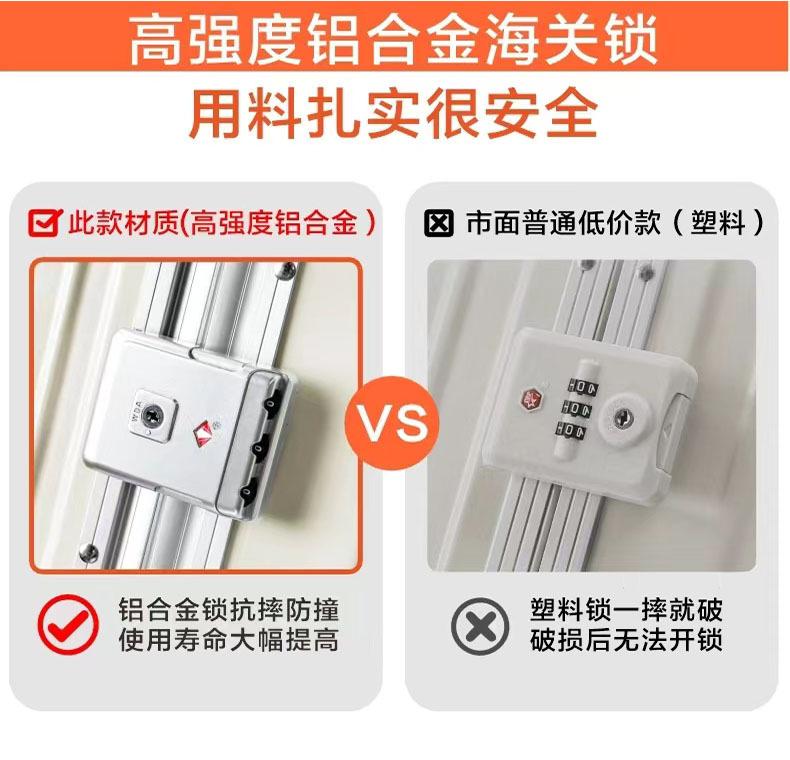 高强度铝合金海关锁
用料扎实很安全

此款材质(高强度铝合金）

WDA

铝合金锁抗摔防撞
使用寿命大幅提高

VS

市面普通低价款（塑料）

塑料锁一摔就破
破损后无法开锁