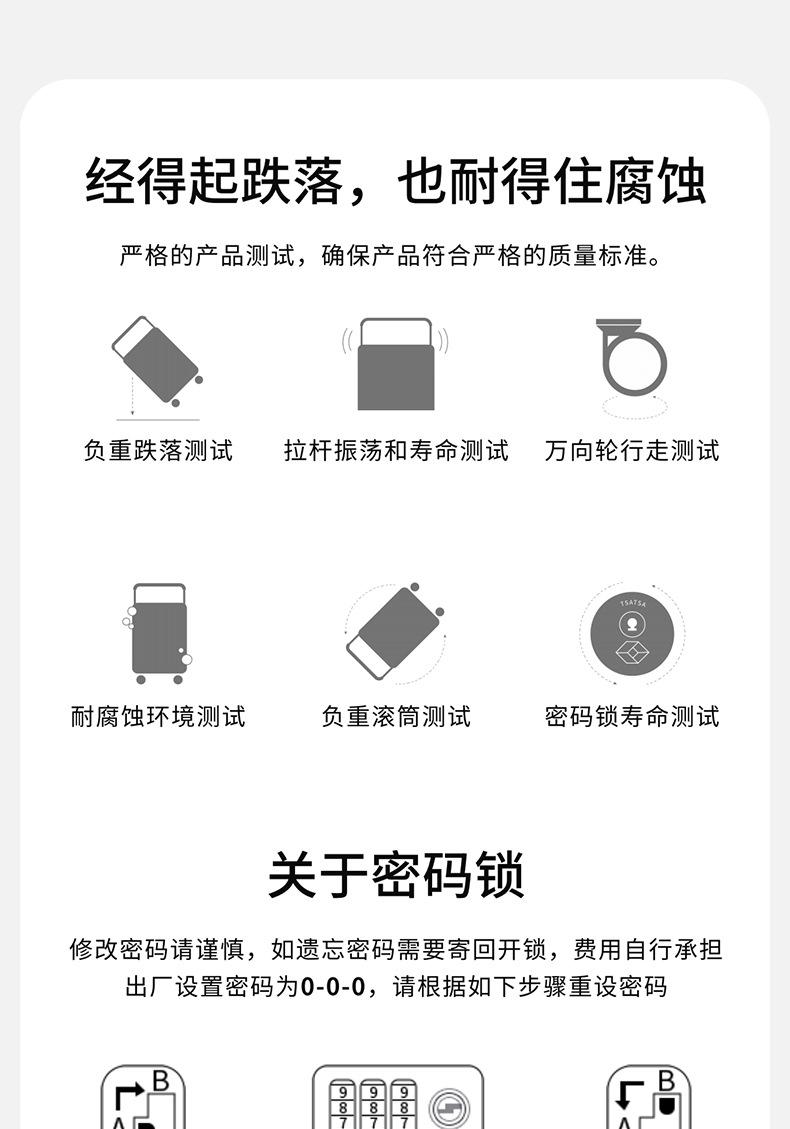 经得起跌落，也耐得住腐蚀

严格的产品测试，确保产品符合严格的质量标准。

负重跌落测试

拉杆振荡和寿命测试

万向轮行走测试

耐腐蚀环境测试

负重滚筒测试

密码锁寿命测试

关于密码锁

修改密码请谨慎，如遗忘密码需要寄回开锁，费用自行承担
出厂设置密码为0-0-0，请根据如下步骤重设密码

B
A

9 9 9
8 8 8
7 7 7

B
A