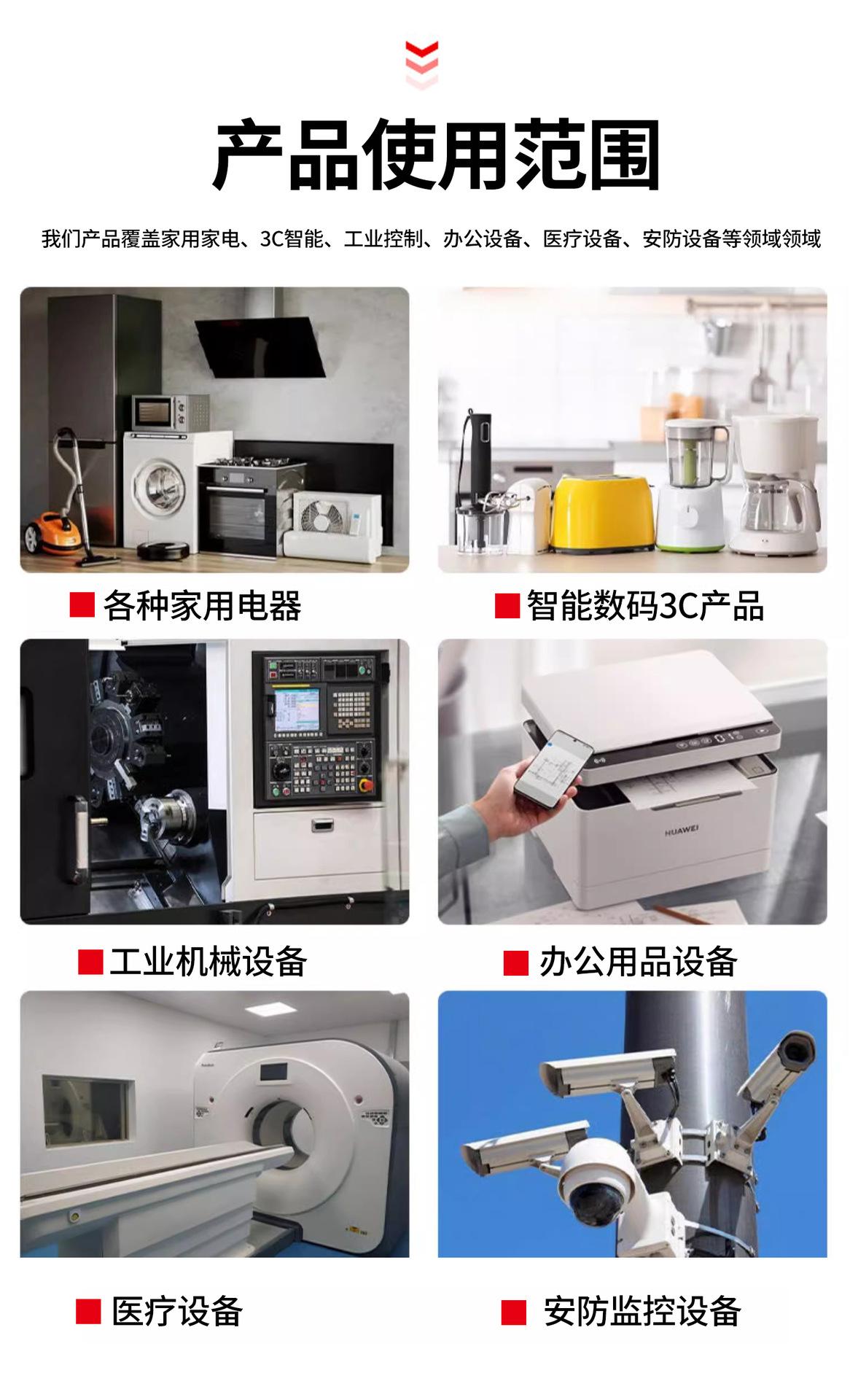 产品使用范围

我们产品覆盖家用家电、3C智能、工业控制、办公设备、医疗设备、安防设备等领域领域

各种家用电器

智能数码3C产品

工业机械设备

HUAWEI

办公用品设备

医疗设备

安防监控设备