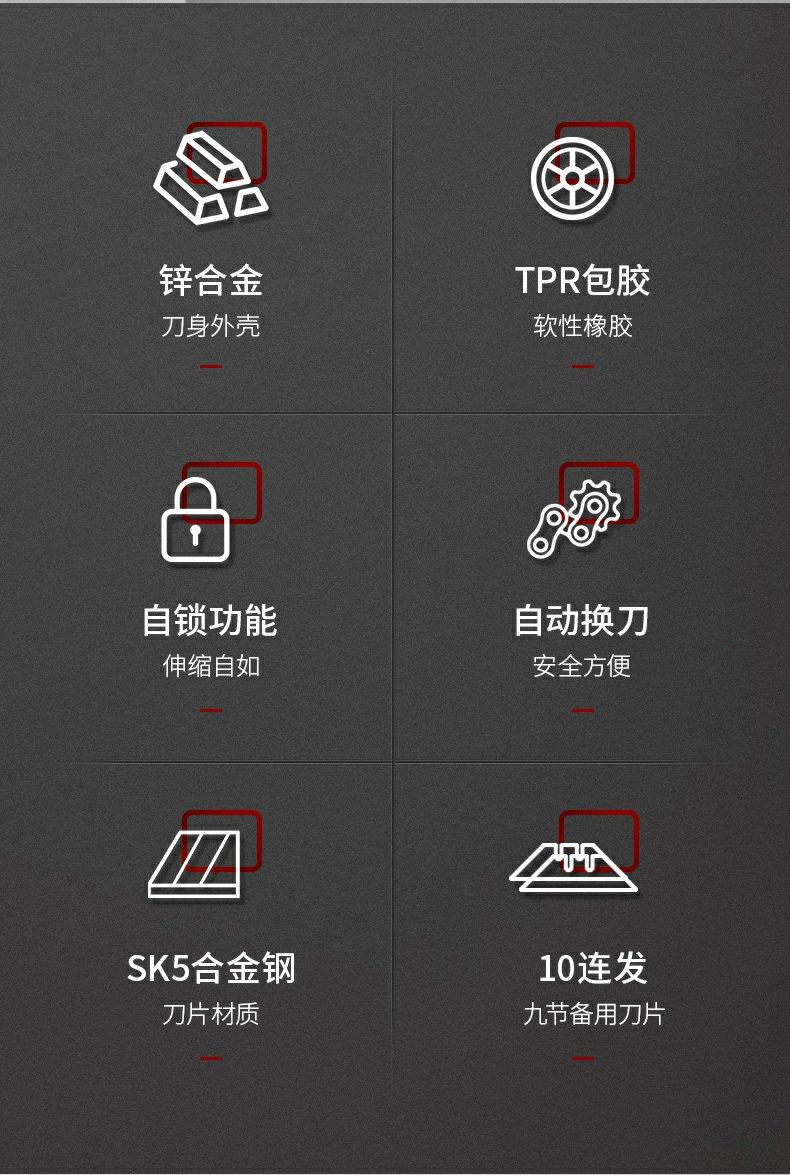 锌合金
刀身外壳

TPR包胶
软性橡胶

自锁功能
伸缩自如

自动换刀
安全方便

SK5合金钢
刀片材质

10连发
九节备用刀片