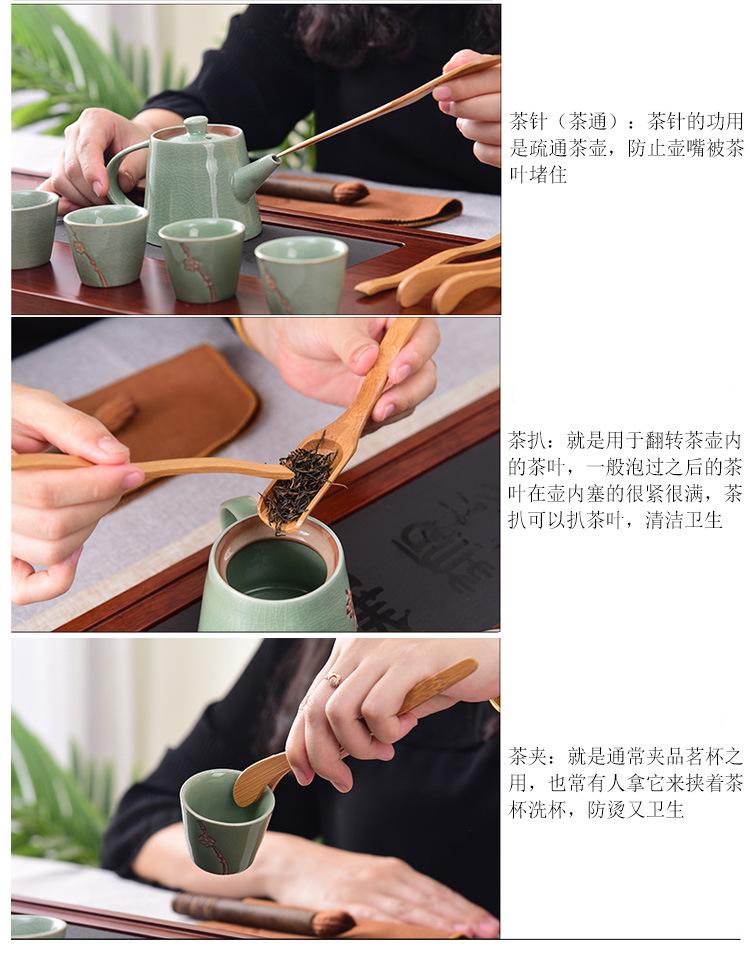 茶针（茶通）：茶针的功用是疏通茶壶，防止壶嘴被茶叶堵住

茶扒：就是用于翻转茶壶内的茶叶，一般泡过之后的茶叶在壶内塞的很紧很满，茶扒可以扒茶叶，清洁卫生

茶夹：就是通常夹品茗杯之用，也常有人拿它来挟着茶杯洗杯，防烫又卫生