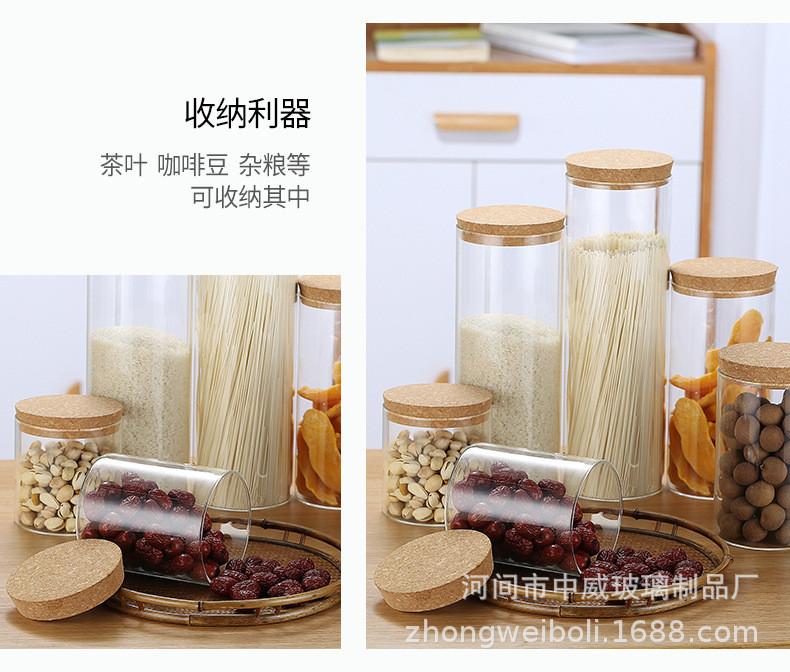 收纳利器

茶叶 咖啡豆 杂粮等
可收纳其中

河间市中威玻璃制品厂
zhongweiboli.1688.com