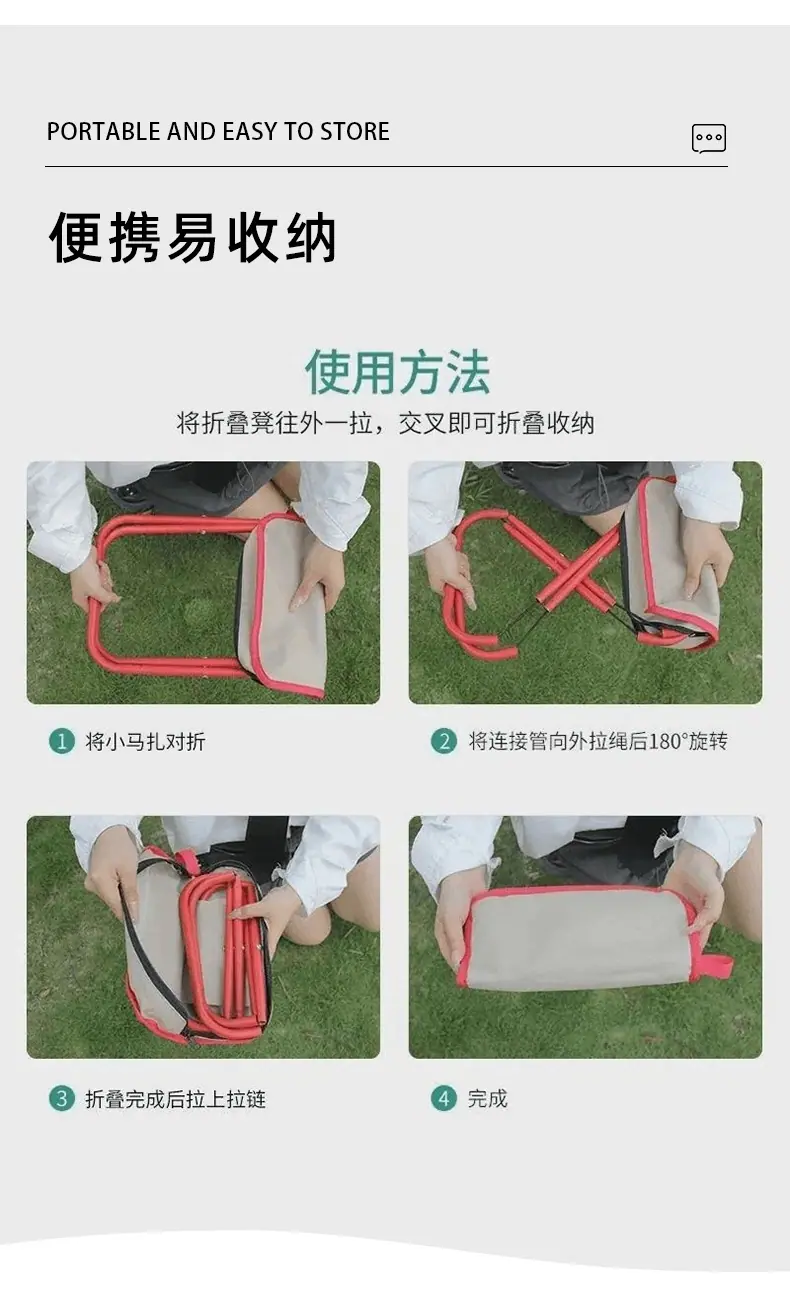 PORTABLE AND EASY TO STORE

便携易收纳

使用方法

将折叠凳往外一拉，交叉即可折叠收纳

1 将小马扎对折

2 将连接管向外拉绳后180°旋转

3 折叠完成后拉上拉链

4 完成