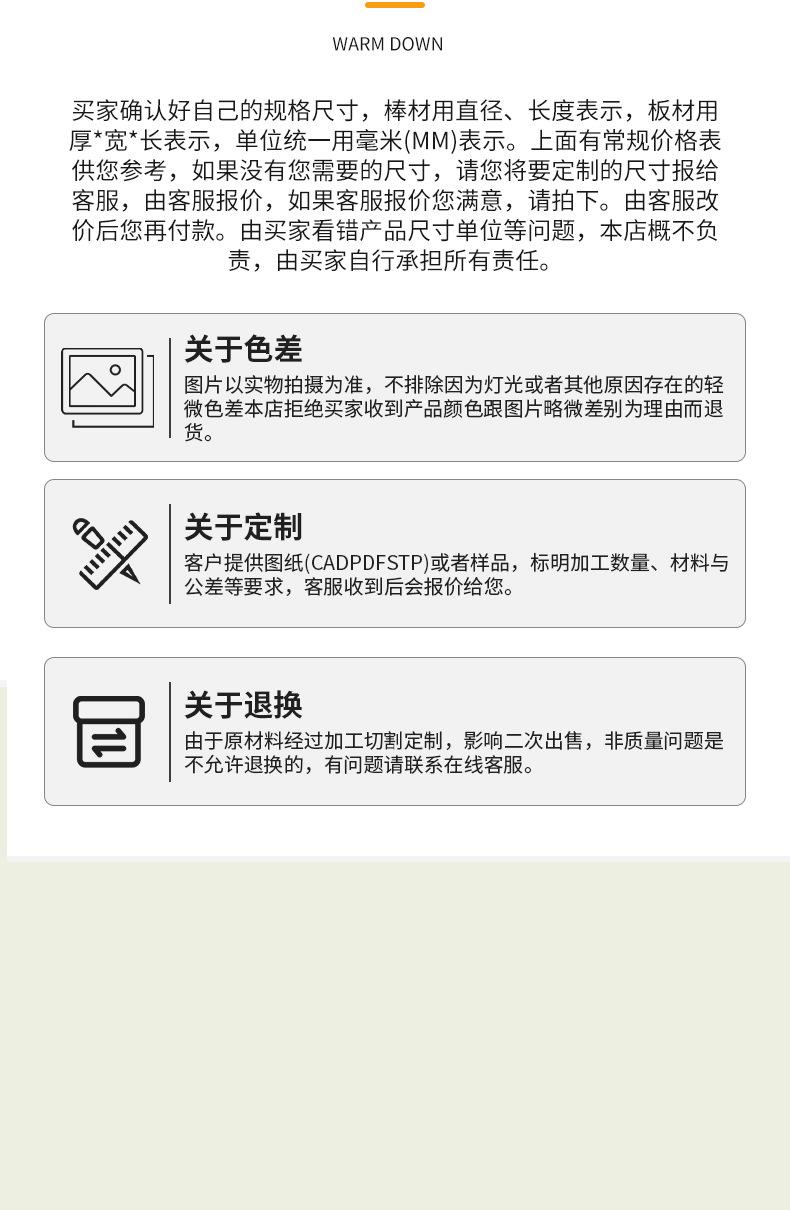 WARM DOWN

买家确认好自己的规格尺寸，棒材用直径、长度表示，板材用厚*宽*长表示，单位统一用毫米(MM)表示。上面有常规价格表供您参考，如果没有您需要的尺寸，请您将要定制的尺寸报给客服，由客服报价，如果客服报价您满意，请拍下。由客服改价后您再付款。由买家看错产品尺寸单位等问题，本店概不负责，由买家自行承担所有责任。

关于色差

图片以实物拍摄为准，不排除因为灯光或者其他原因存在的轻微色差本店拒绝买家收到产品颜色跟图片略微差别为理由而退货。

关于定制

客户提供图纸(CADPDFSTP)或者样品，标明加工数量、材料与公差等要求，客服收到后会报价给您。

关于退换

由于原材料经过加工切割定制，影响二次出售，非质量问题是不允许退换的，有问题请联系在线客服。