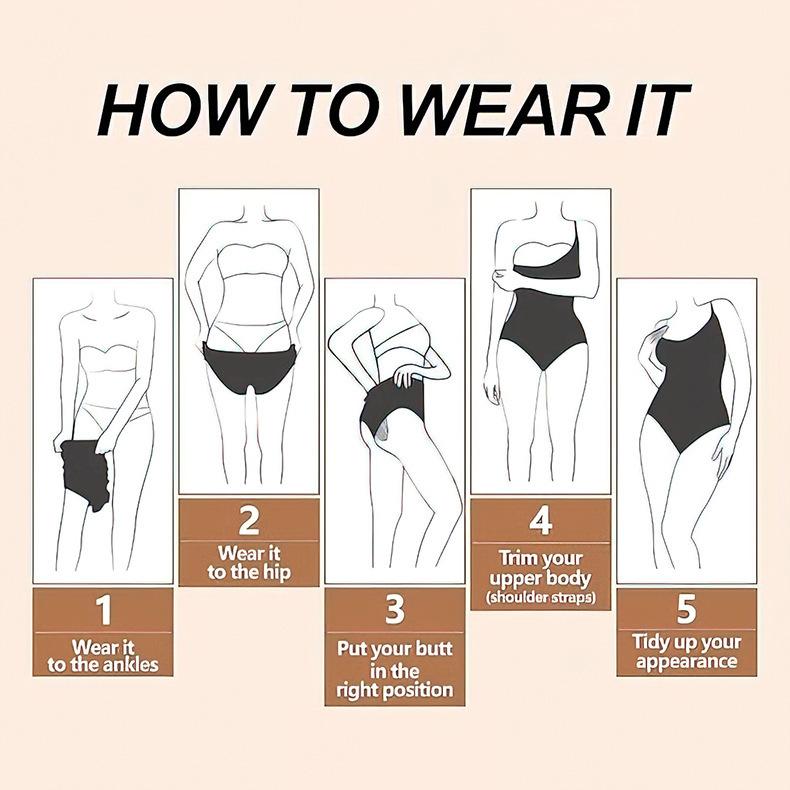 HOW TO WEAR IT

1
Wear it to the ankles

2
Wear it to the hip

3
Put your butt in the right position

4
Trim your upper body (shoulder straps)

5
Tidy up your appearance