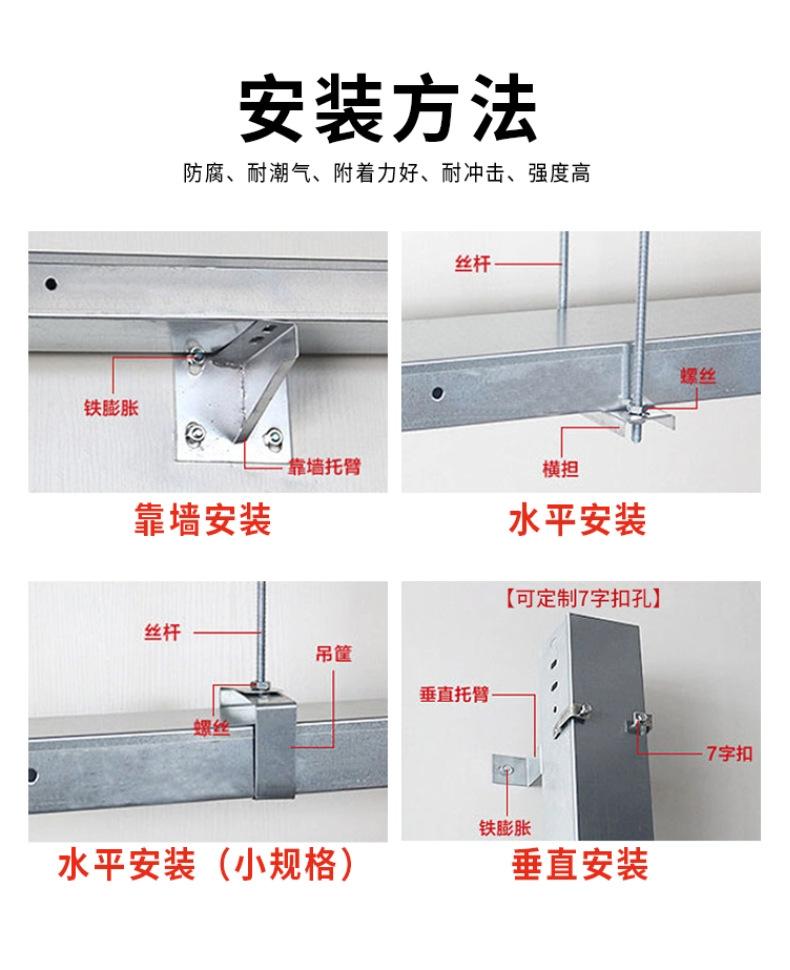 安装方法

防腐、耐潮气、附着力好、耐冲击、强度高

铁膨胀
靠墙托臂
靠墙安装

丝杆
螺丝
横担
水平安装

丝杆
吊筐
螺丝
水平安装（小规格）

【可定制7字扣孔】
垂直托臂
7字扣
铁膨胀
垂直安装