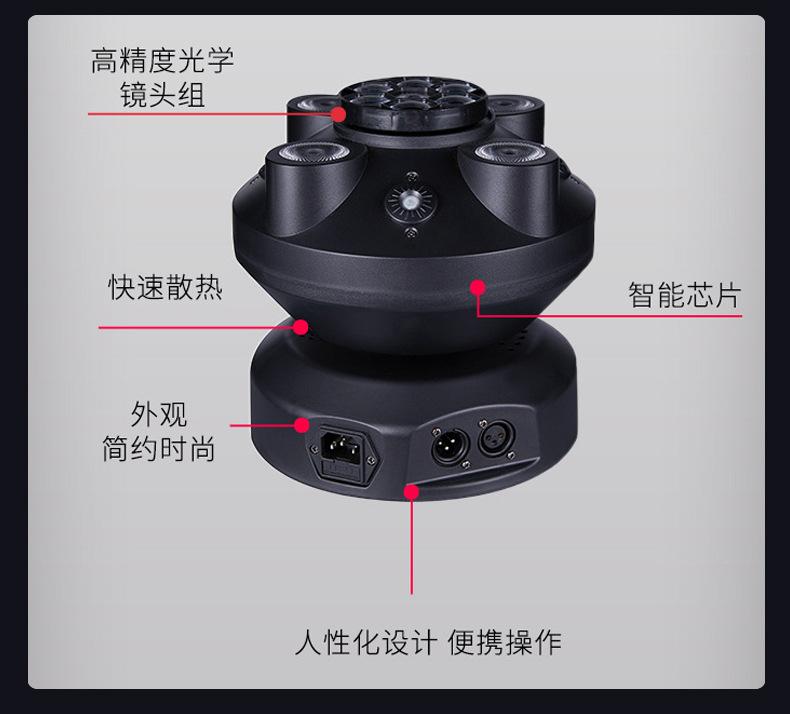 高精度光学
镜头组

快速散热

智能芯片

外观
简约时尚

人性化设计 便携操作