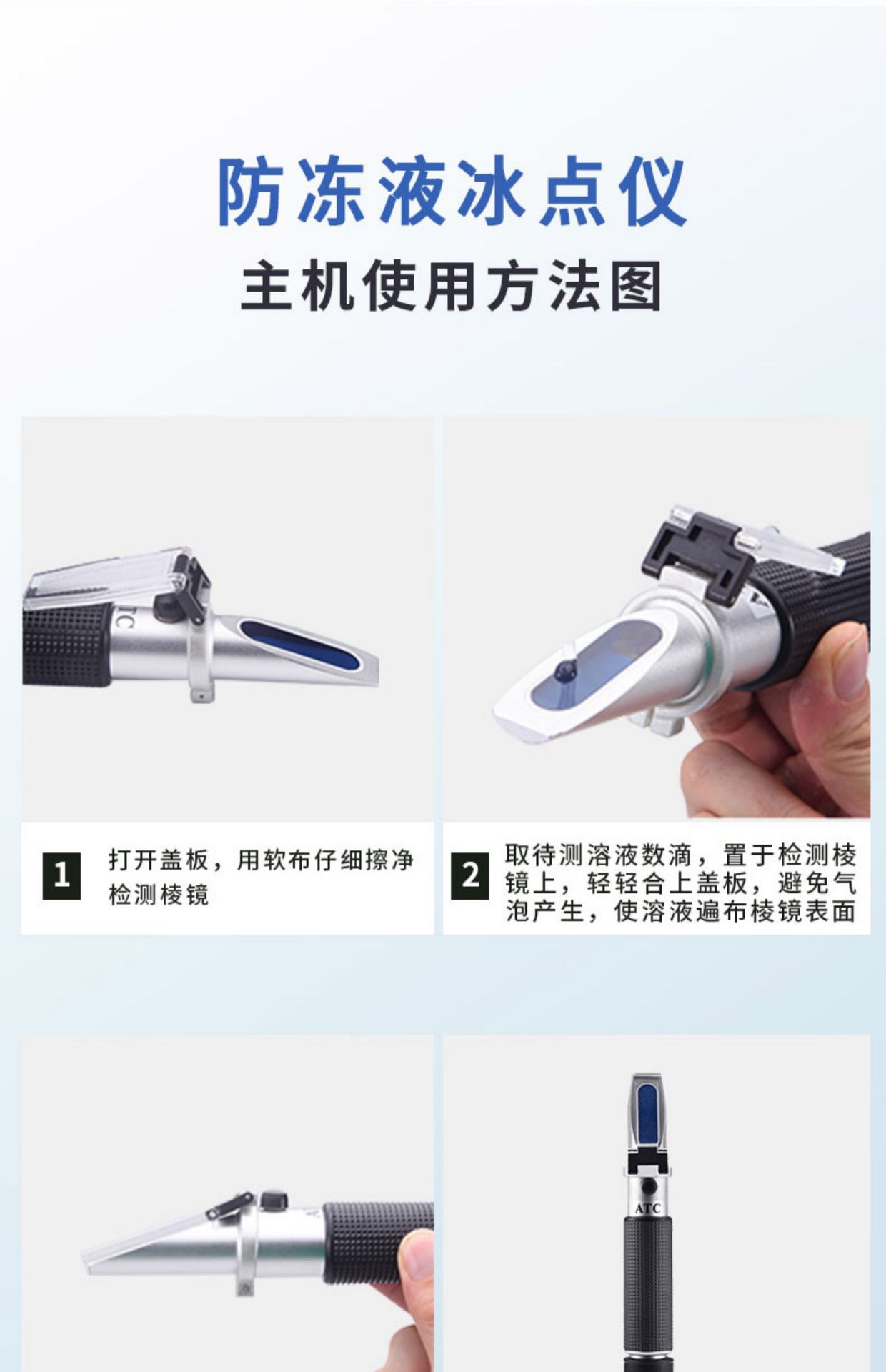 防冻液冰点仪

主机使用方法图

TC

1 打开盖板，用软布仔细擦净检测棱镜

2 取待测溶液数滴，置于检测棱镜上，轻轻合上盖板，避免气泡产生，使溶液遍布棱镜表面

ATC