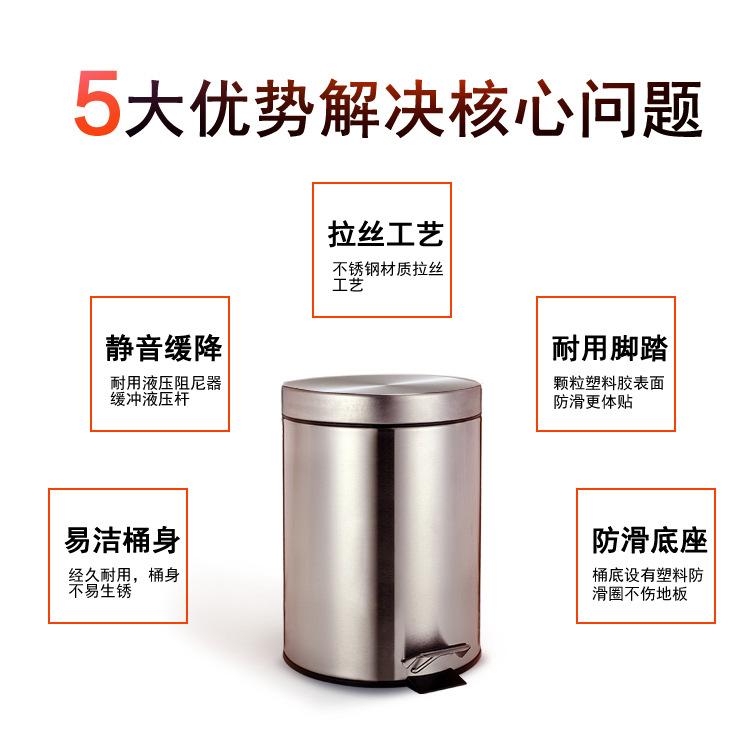 5大优势解决核心问题

拉丝工艺
不锈钢材质拉丝工艺

静音缓降
耐用液压阻尼器缓冲液压杆

耐用脚踏
颗粒塑料胶表面防滑更体贴

易洁桶身
经久耐用，桶身不易生锈

防滑底座
桶底设有塑料防滑圈不伤地板