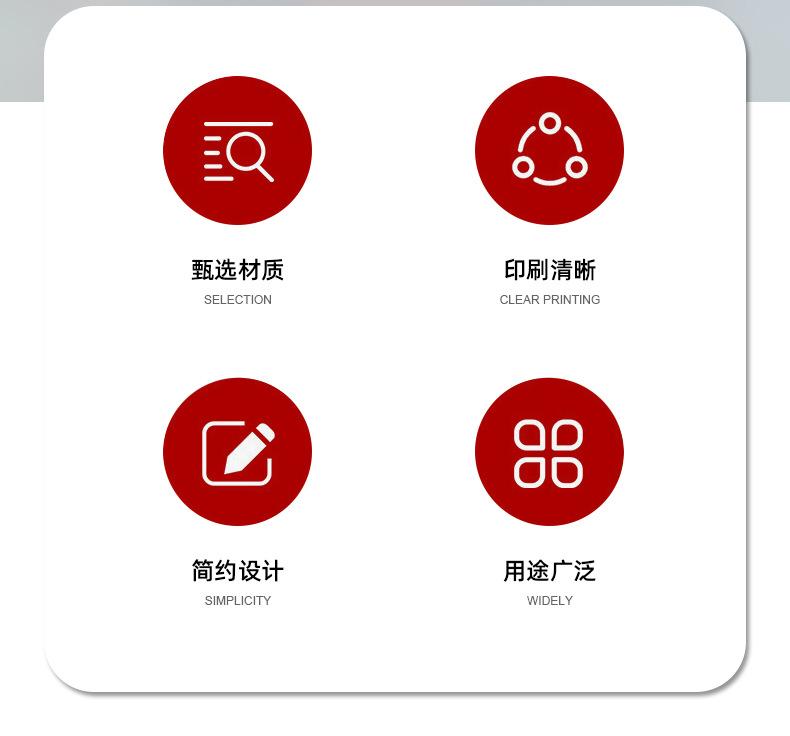 甄选材质
SELECTION

印刷清晰
CLEAR PRINTING

简约设计
SIMPLICITY

用途广泛
WIDELY