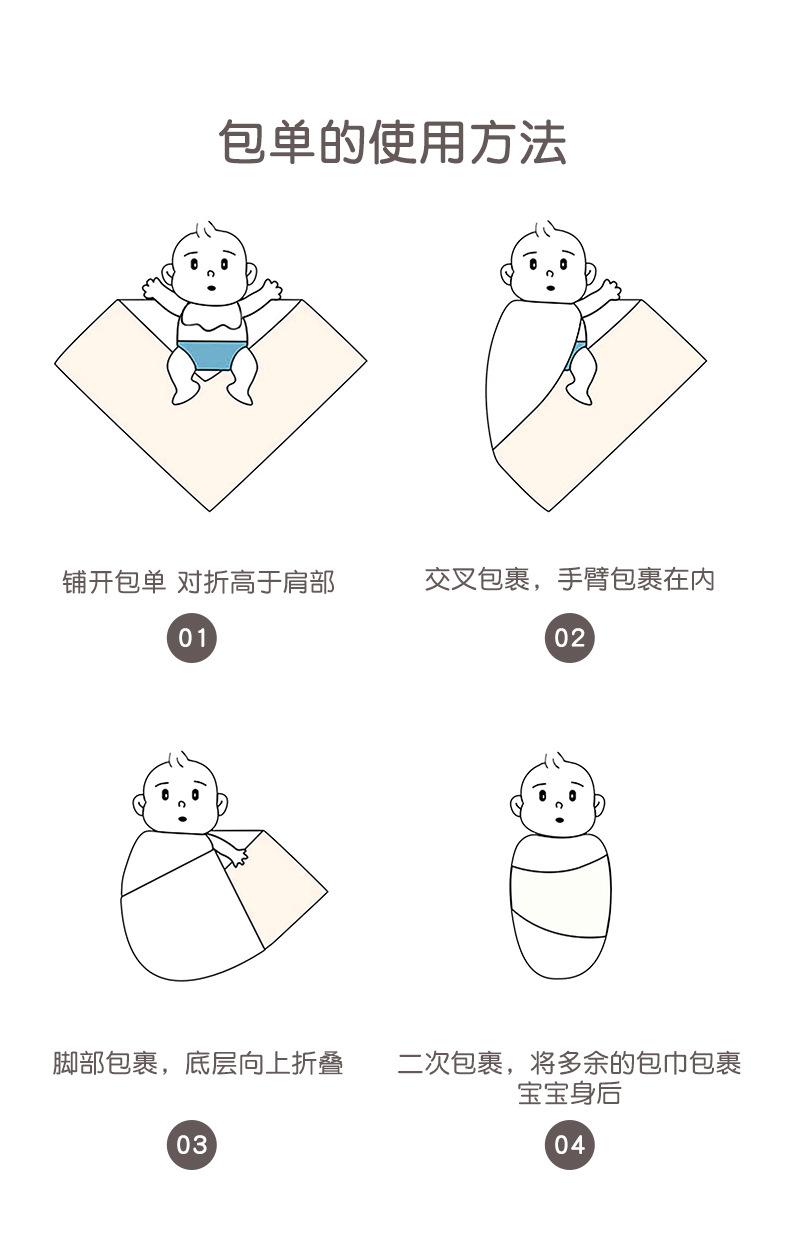 包单的使用方法

铺开包单 对折高于肩部

01

交叉包裹，手臂包裹在内

02

脚部包裹，底层向上折叠

03

二次包裹，将多余的包巾包裹宝宝身后

04