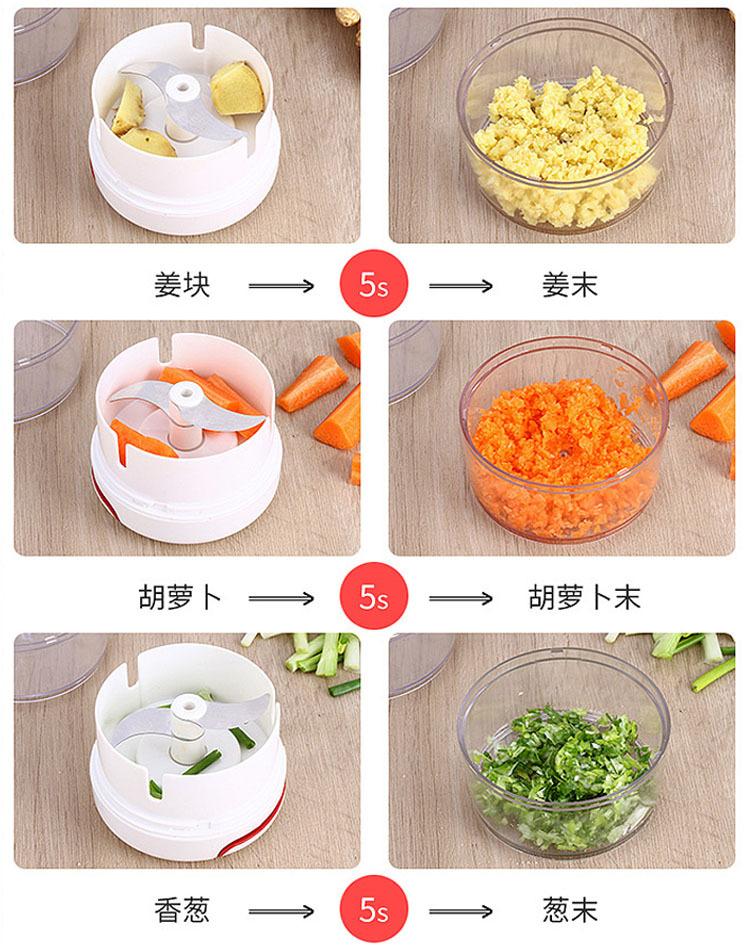 姜块 ⟶ 5s ⟶ 姜末

胡萝卜 ⟶ 5s ⟶ 胡萝卜末

香葱 ⟶ 5s ⟶ 葱末