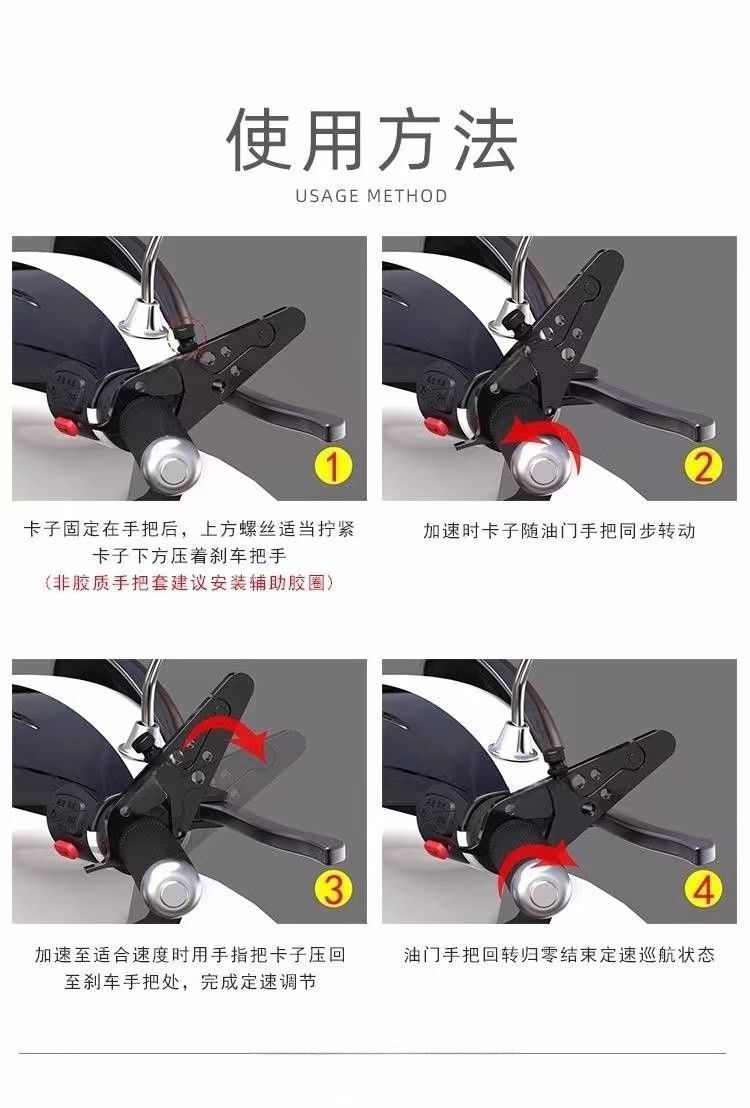 使用方法
USAGE METHOD

1

卡子固定在手把后，上方螺丝适当拧紧
卡子下方压着刹车把手
（非胶质手把套建议安装辅助胶圈）

2

加速时卡子随油门手把同步转动

3

加速至适合速度时用手指把卡子压回至刹车手把处，完成定速调节

4

油门手把回转归零结束定速巡航状态