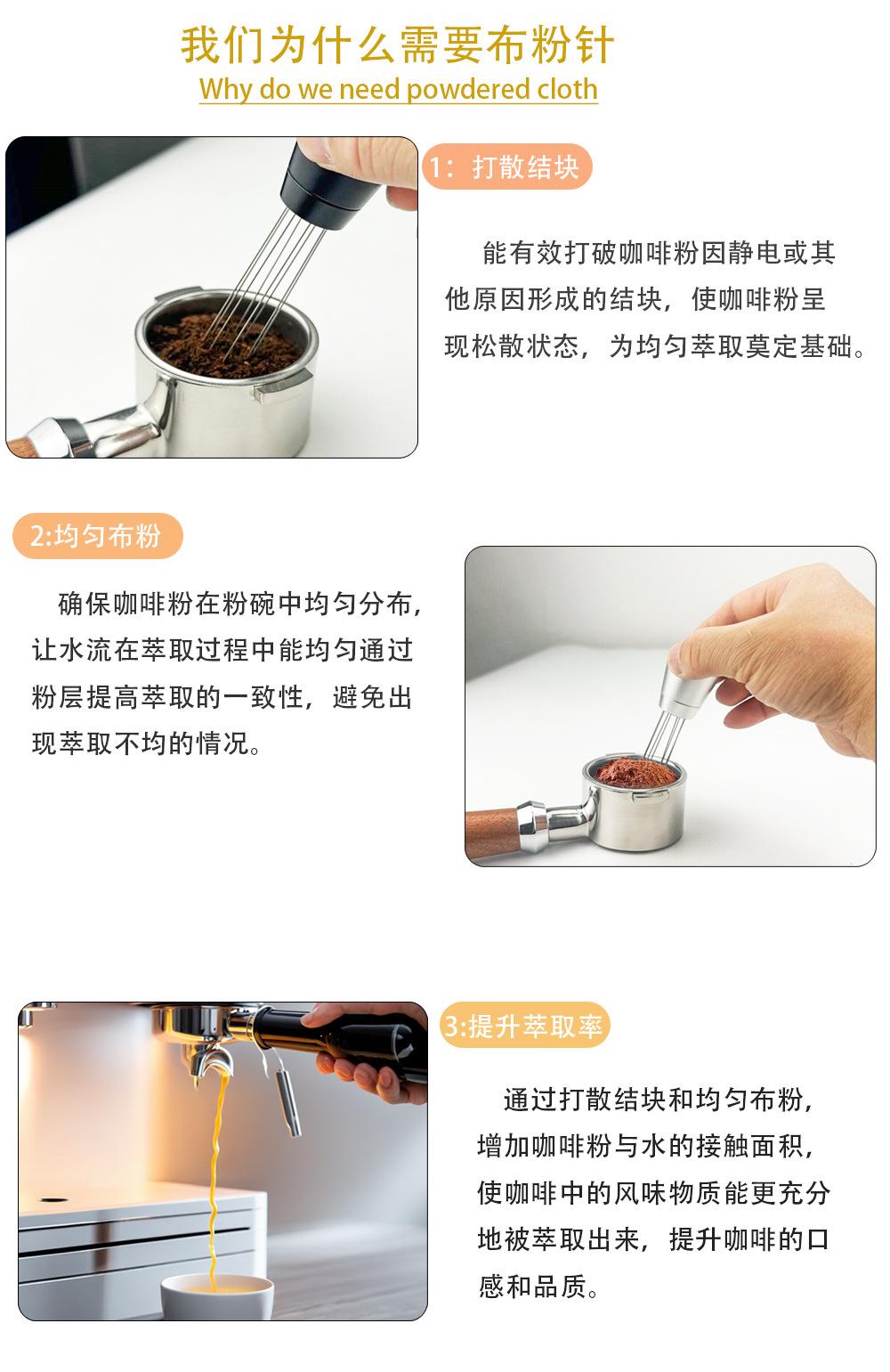 我们为什么需要布粉针
Why do we need powdered cloth

1：打散结块

能有效打破咖啡粉因静电或其他原因形成的结块，使咖啡粉呈现松散状态，为均匀萃取奠定基础。

2:均匀布粉

确保咖啡粉在粉碗中均匀分布，让水流在萃取过程中能均匀通过粉层提高萃取的一致性，避免出现萃取不均的情况。

3:提升萃取率

通过打散结块和均匀布粉，增加咖啡粉与水的接触面积，使咖啡中的风味物质能更充分地被萃取出来，提升咖啡的口感和品质。