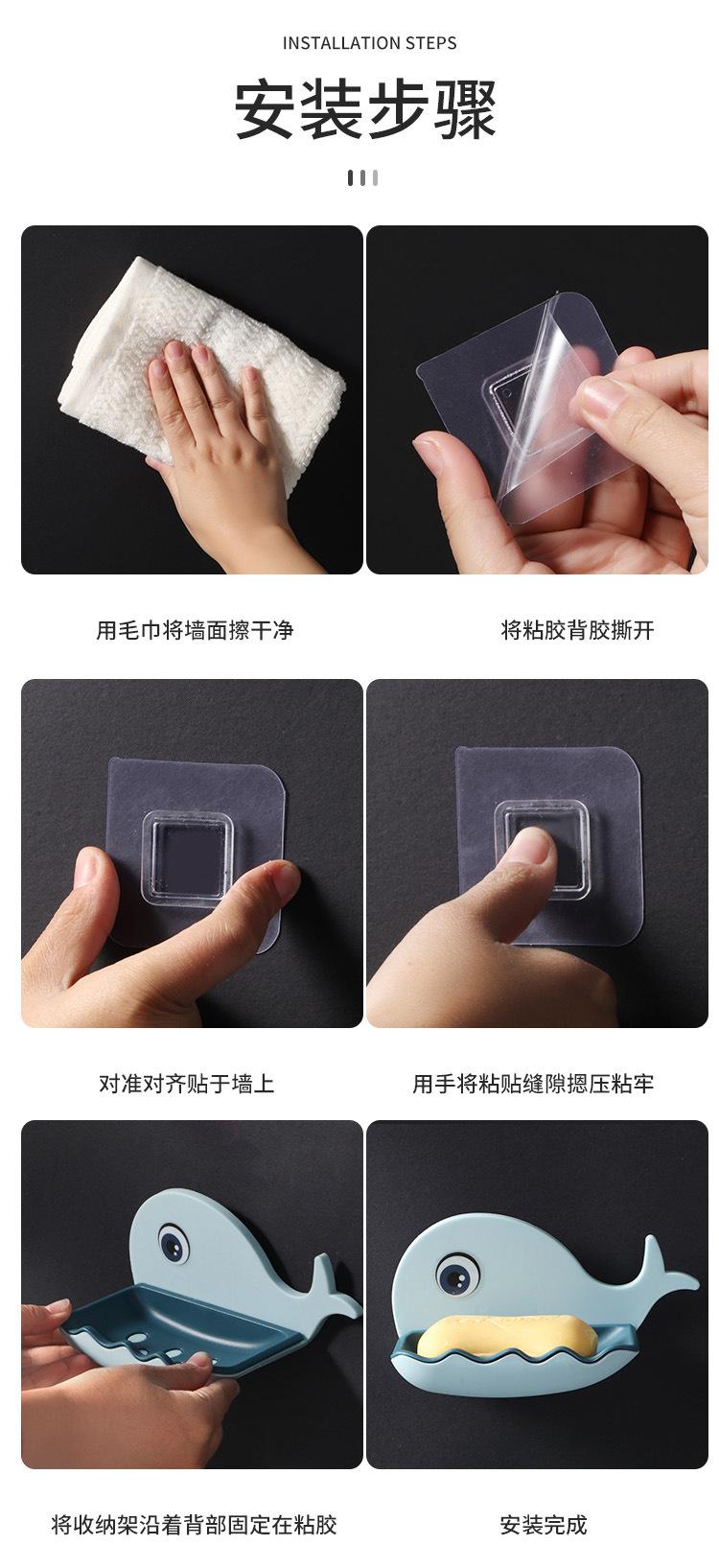 INSTALLATION STEPS

安装步骤

用毛巾将墙面擦干净

将粘胶背胶撕开

对准对齐贴于墙上

用手将粘贴缝隙摁压粘牢

将收纳架沿着背部固定在粘胶

安装完成