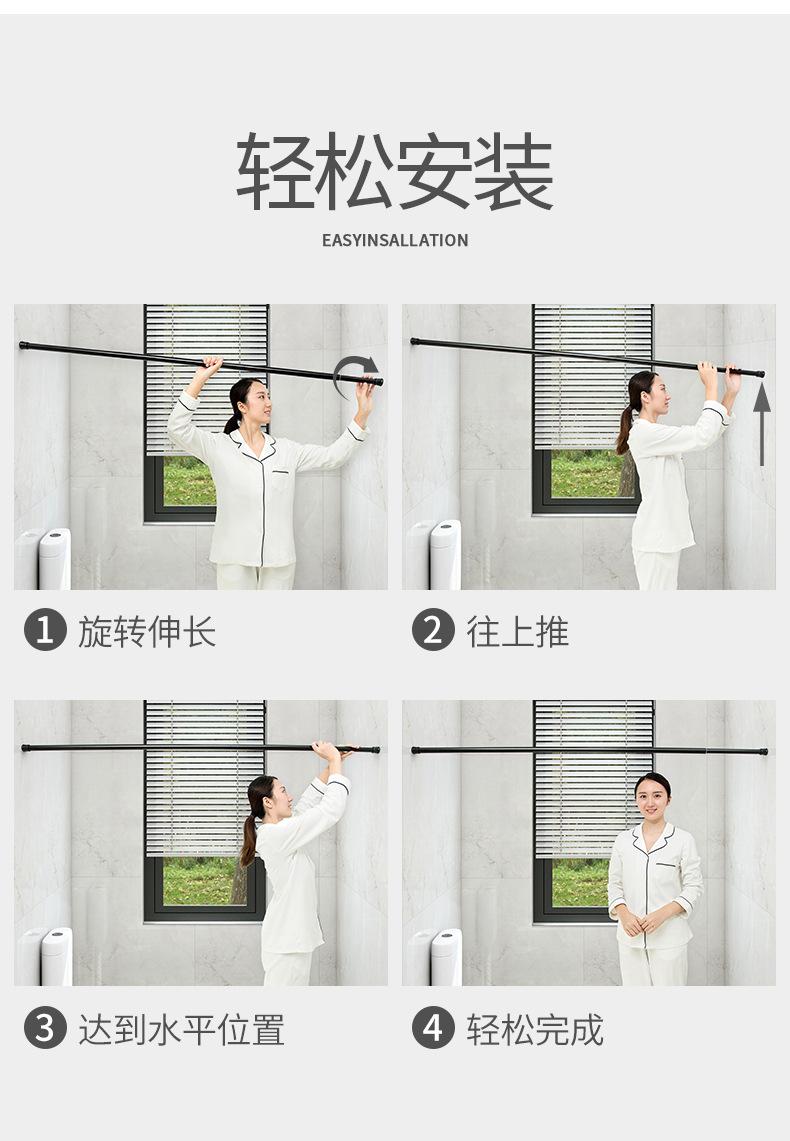 轻松安装

EASYINSALLATION

1 旋转伸长

2 往上推

3 达到水平位置

4 轻松完成