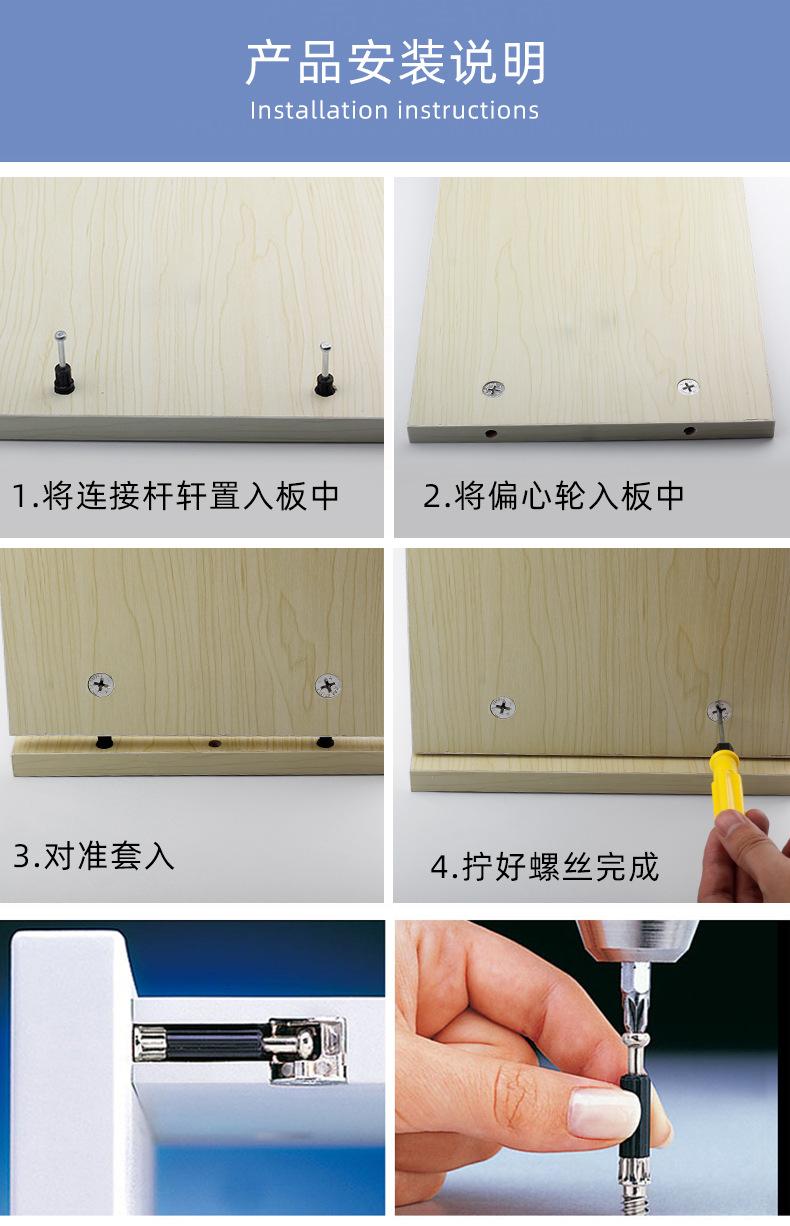 产品安装说明
Installation instructions

1.将连接杆轩置入板中

2.将偏心轮入板中

3.对准套入

4.拧好螺丝完成