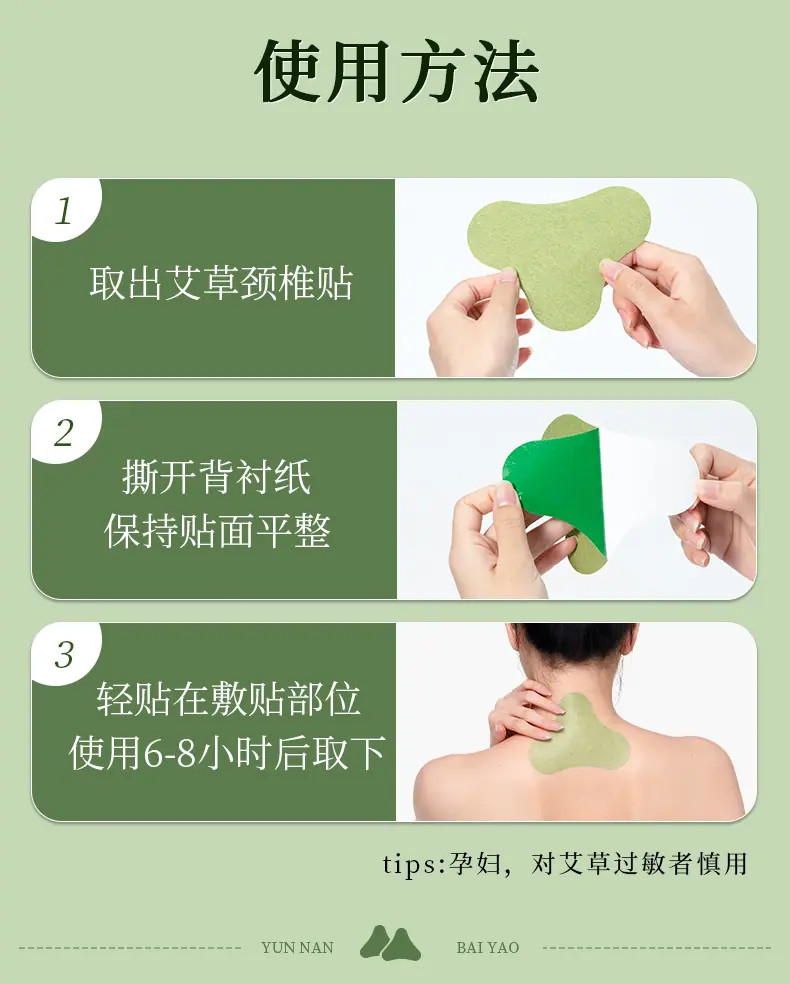 使用方法

1
取出艾草颈椎贴

2
撕开背衬纸
保持贴面平整

3
轻贴在敷贴部位
使用6-8小时后取下

tips:孕妇，对艾草过敏者慎用

YUN NAN BAI YAO