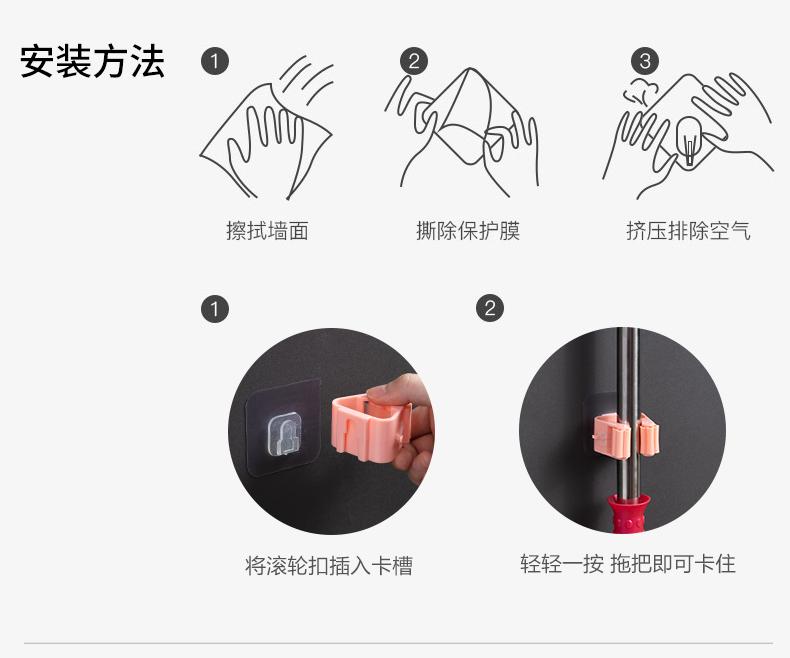 安装方法

1
擦拭墙面

2
撕除保护膜

3
挤压排除空气

1
将滚轮扣插入卡槽

2
轻轻一按 拖把即可卡住