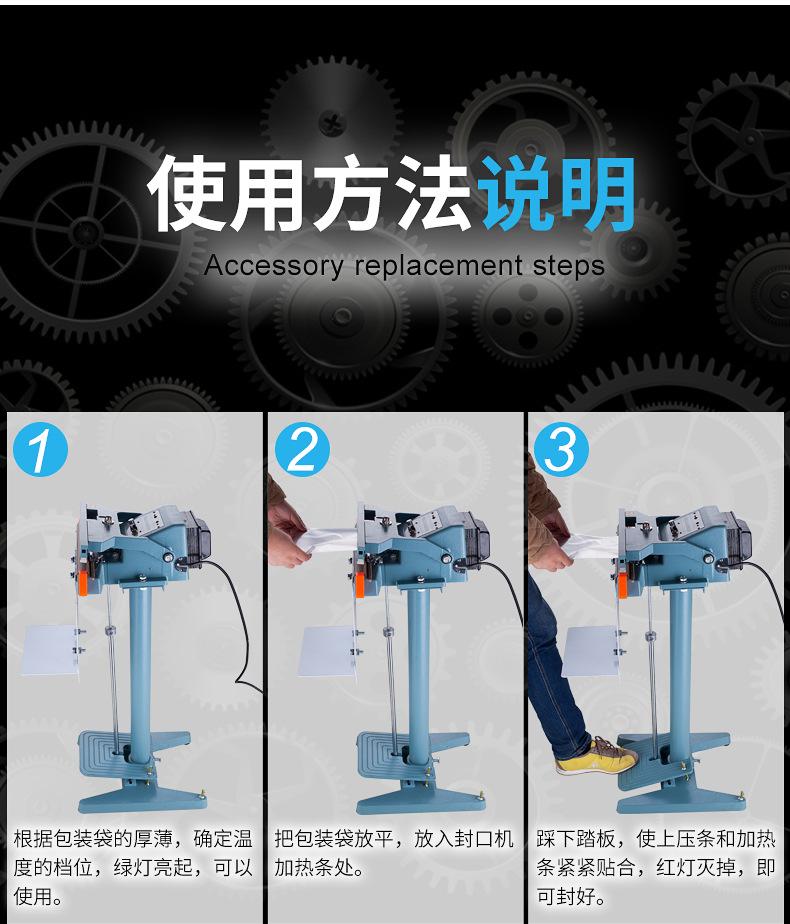 使用方法说明

Accessory replacement steps

1

根据包装袋的厚薄，确定温度的档位，绿灯亮起，可以使用。

2

把包装袋放平，放入封口机加热条处。

3

踩下踏板，使上压条和加热条紧紧贴合，红灯灭掉，即可封好。