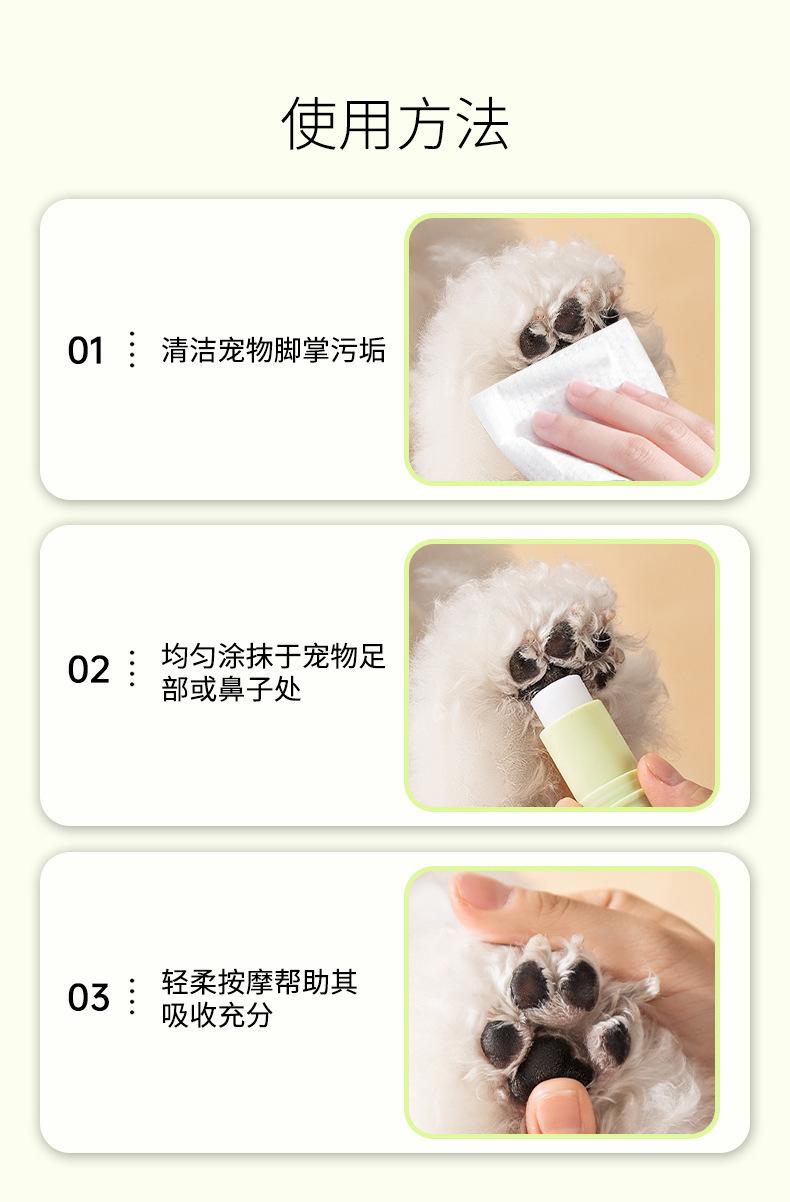 使用方法

01 清洁宠物脚掌污垢

02 均匀涂抹于宠物足部或鼻子处

03 轻柔按摩帮助其吸收充分