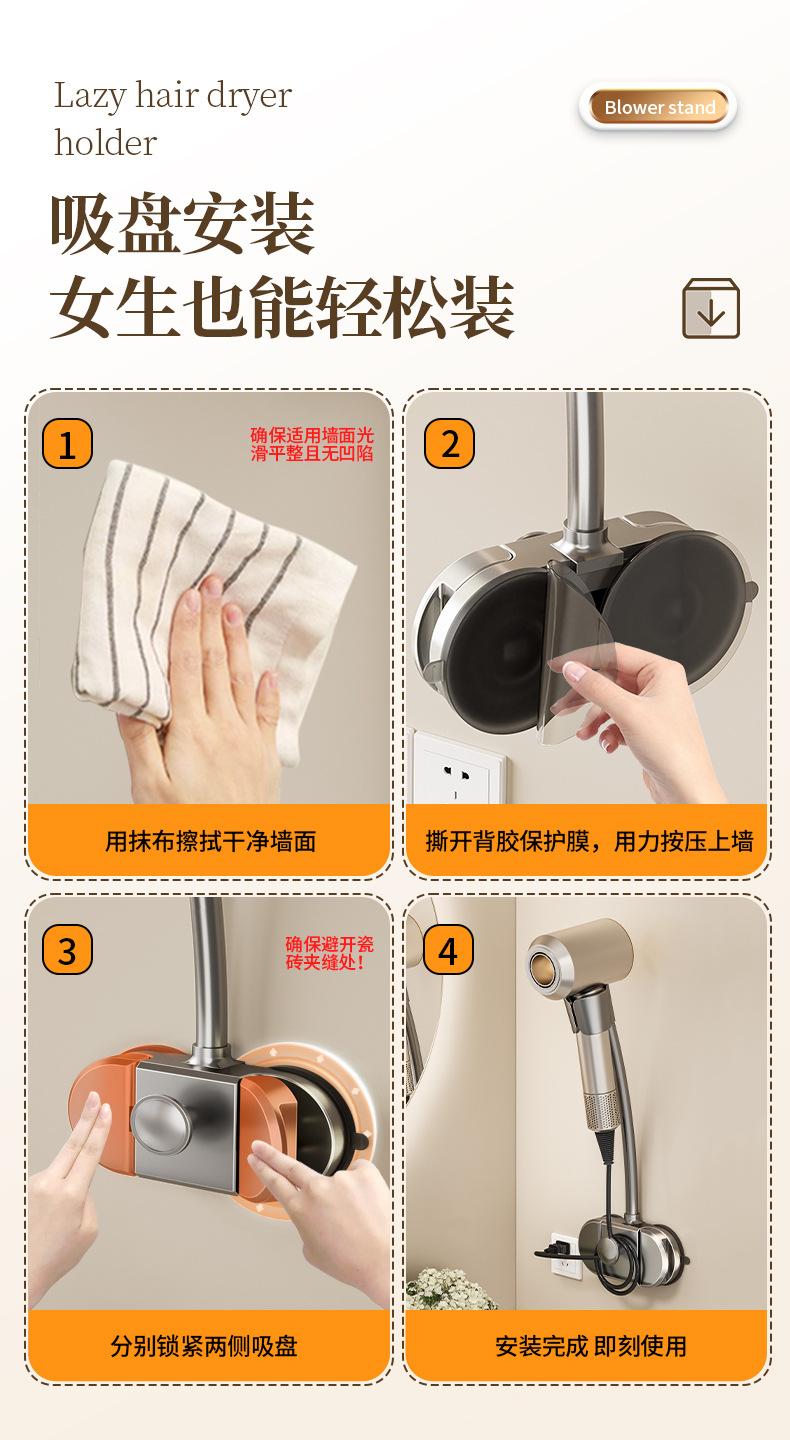 Lazy hair dryer holder

Blower stand

吸盘安装
女生也能轻松装

1

确保适用墙面光滑平整且无凹陷

用抹布擦拭干净墙面

2

撕开背胶保护膜，用力按压上墙

3

确保避开瓷砖夹缝处！

分别锁紧两侧吸盘

4

安装完成 即刻使用