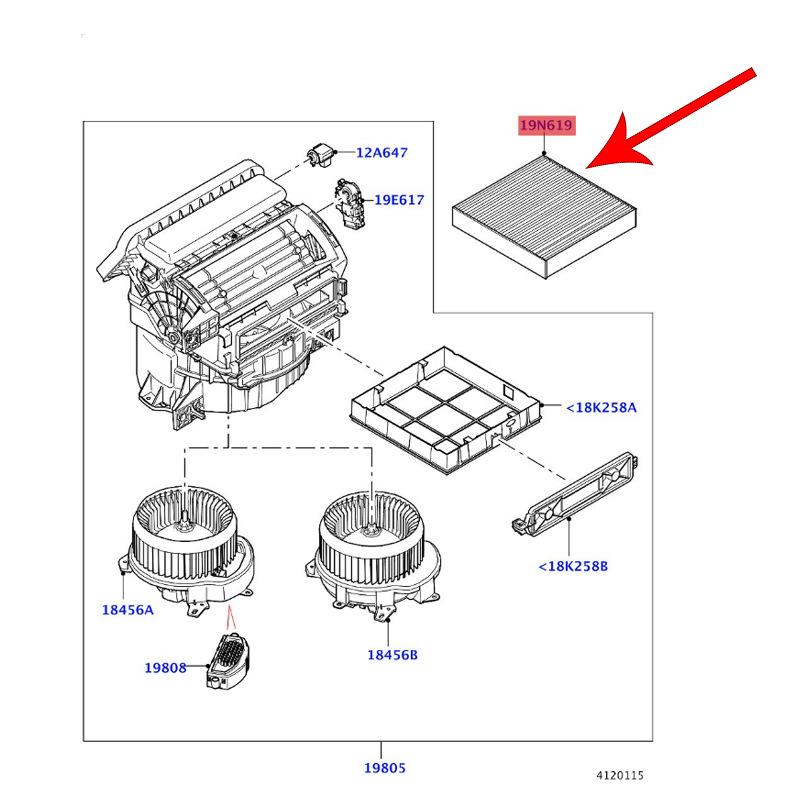 19N619

12A647

19E617

<18K258A

<18K258B

18456A

18456B

19808

19805

4120115