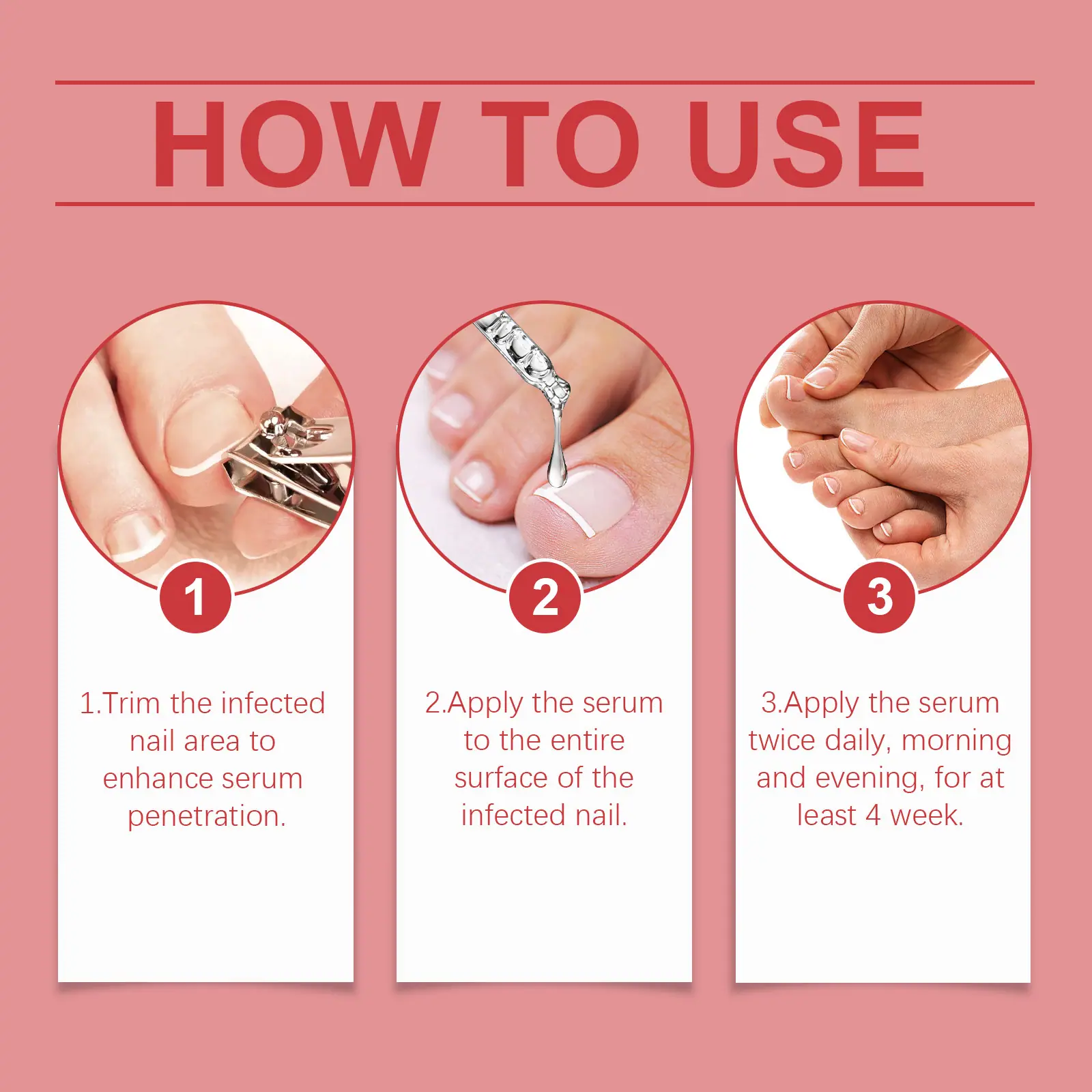 HOW TO USE

1

1.Trim the infected nail area to enhance serum penetration.

2

2.Apply the serum to the entire surface of the infected nail.

3

3.Apply the serum twice daily, morning and evening, for at least 4 week.