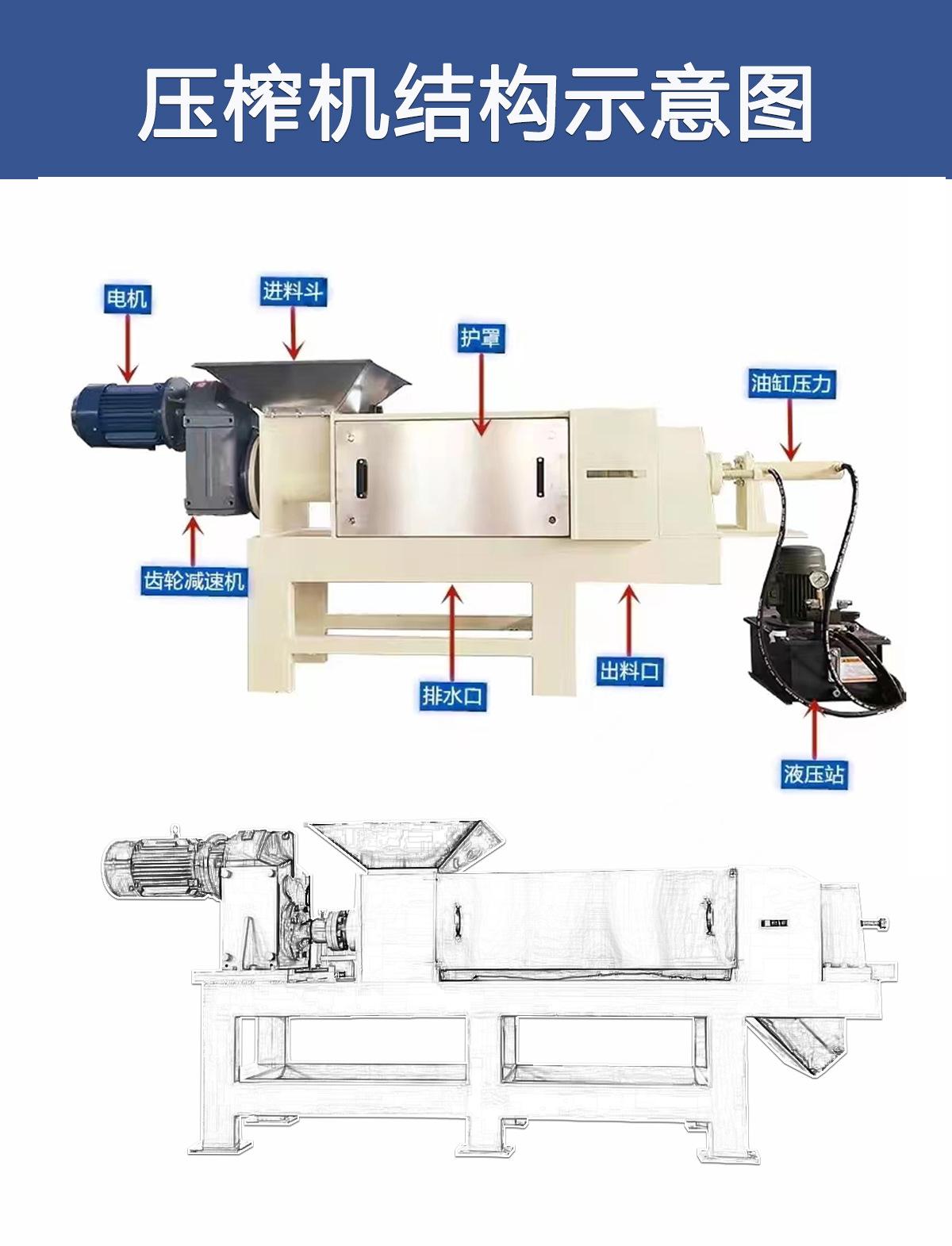 压榨机结构示意图

电机

进料斗

护罩

油缸压力

齿轮减速机

排水口

出料口

液压站