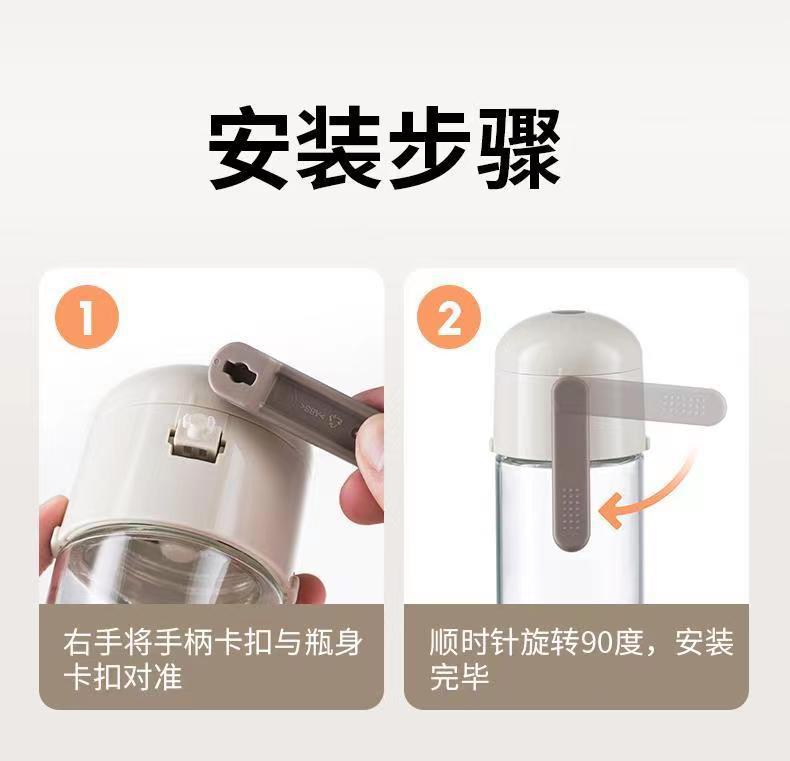 安装步骤

1

右手将手柄卡扣与瓶身卡扣对准

2

顺时针旋转90度，安装完毕