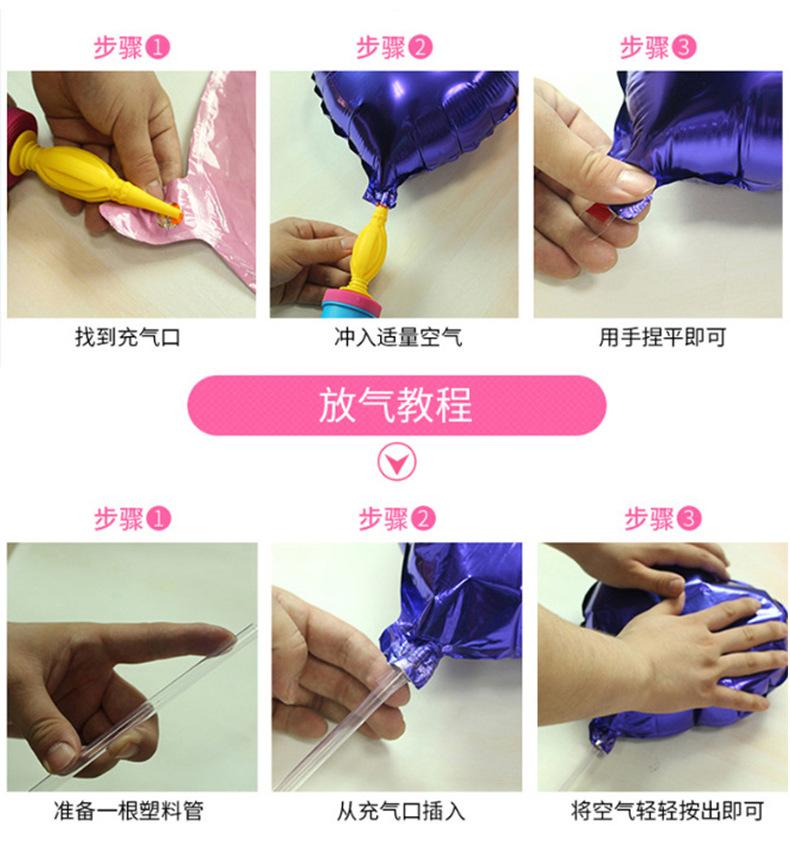 步骤1

找到充气口

步骤2

冲入适量空气

步骤3

用手捏平即可

放气教程

步骤1

准备一根塑料管

步骤2

从充气口插入

步骤3

将空气轻轻按出即可