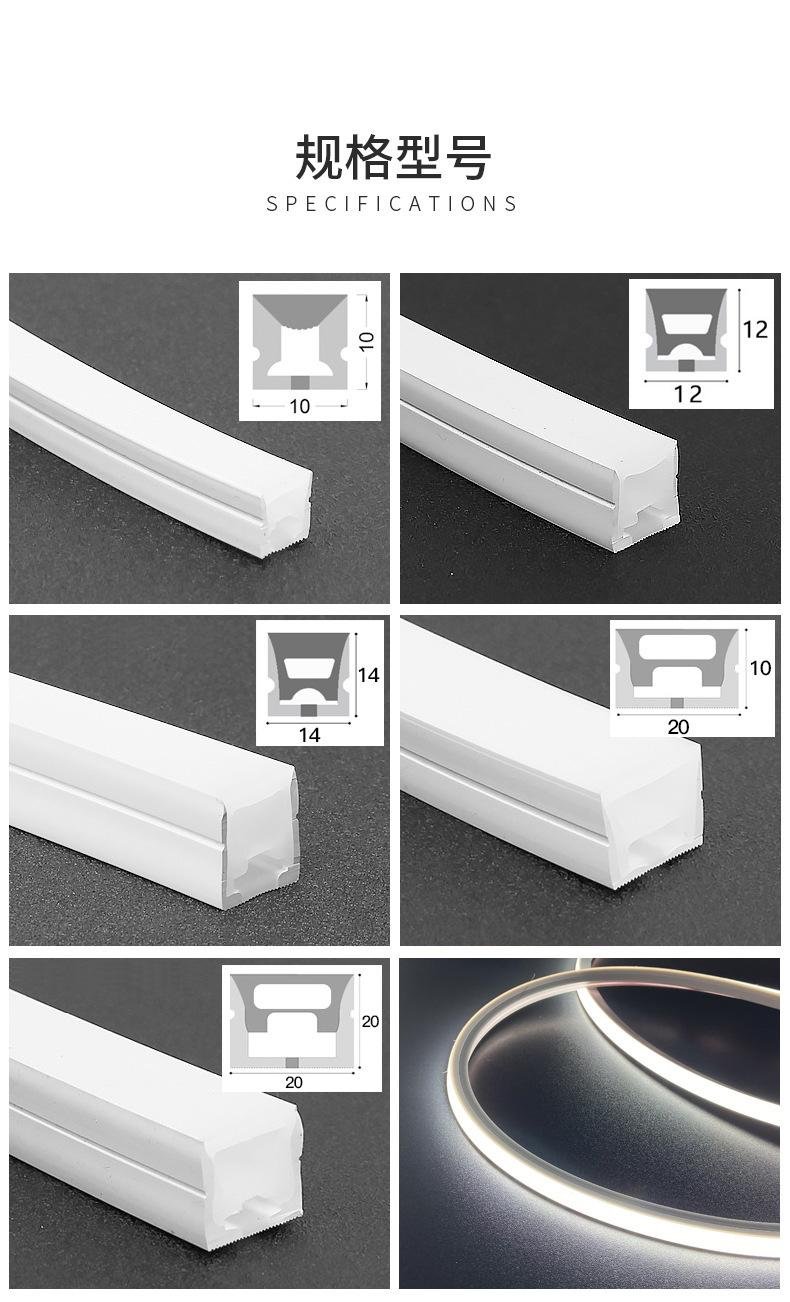 规格型号
SPECIFICATIONS

10
10

12
12

14
14

10
20

20
20