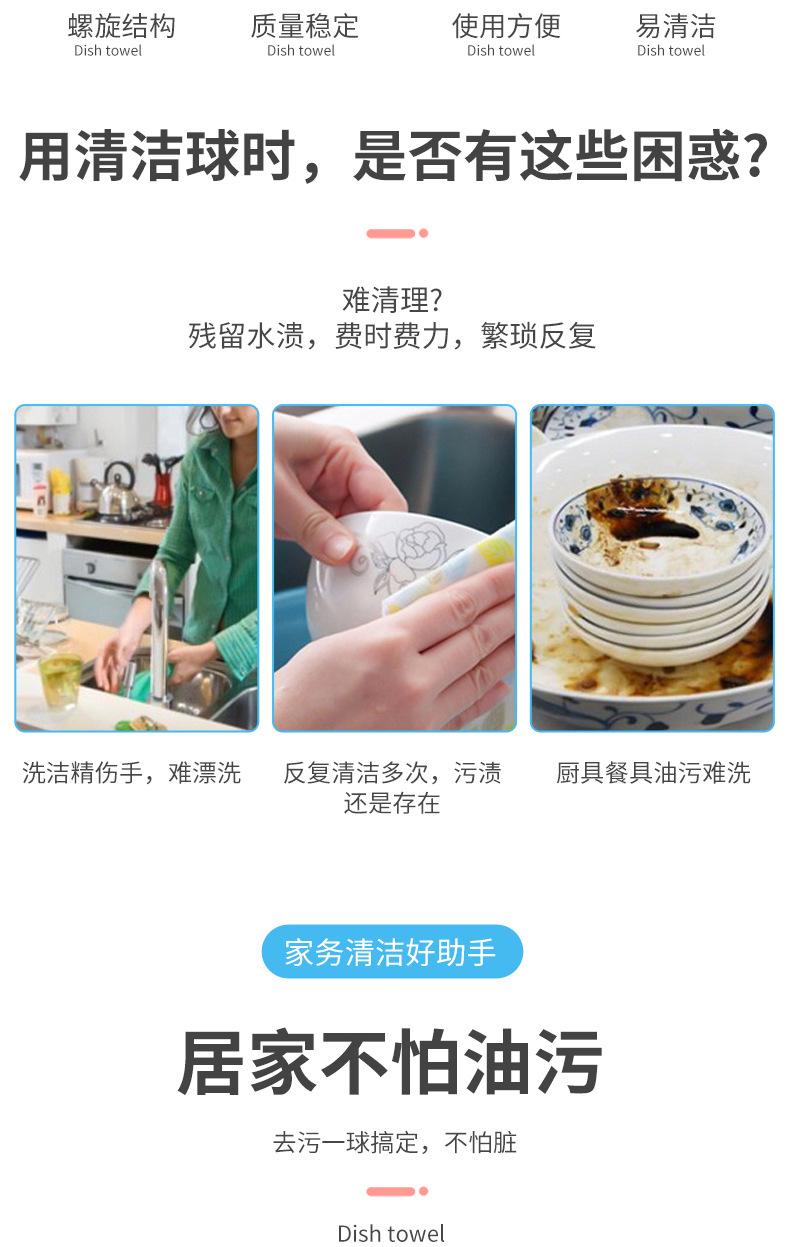 螺旋结构
Dish towel

质量稳定
Dish towel

使用方便
Dish towel

易清洁
Dish towel

用清洁球时，是否有这些困惑?

难清理?
残留水渍，费时费力，繁琐反复

洗洁精伤手，难漂洗

反复清洁多次，污渍还是存在

厨具餐具油污难洗

家务清洁好助手

居家不怕油污

去污一球搞定，不怕脏

Dish towel