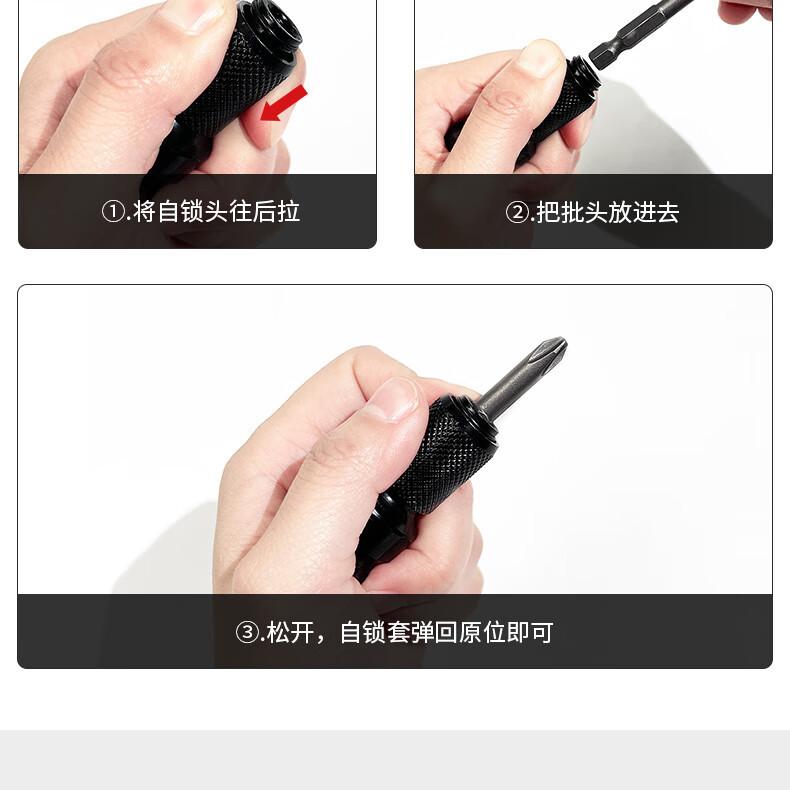 ①.将自锁头往后拉

②.把批头放进去

③.松开，自锁套弹回原位即可